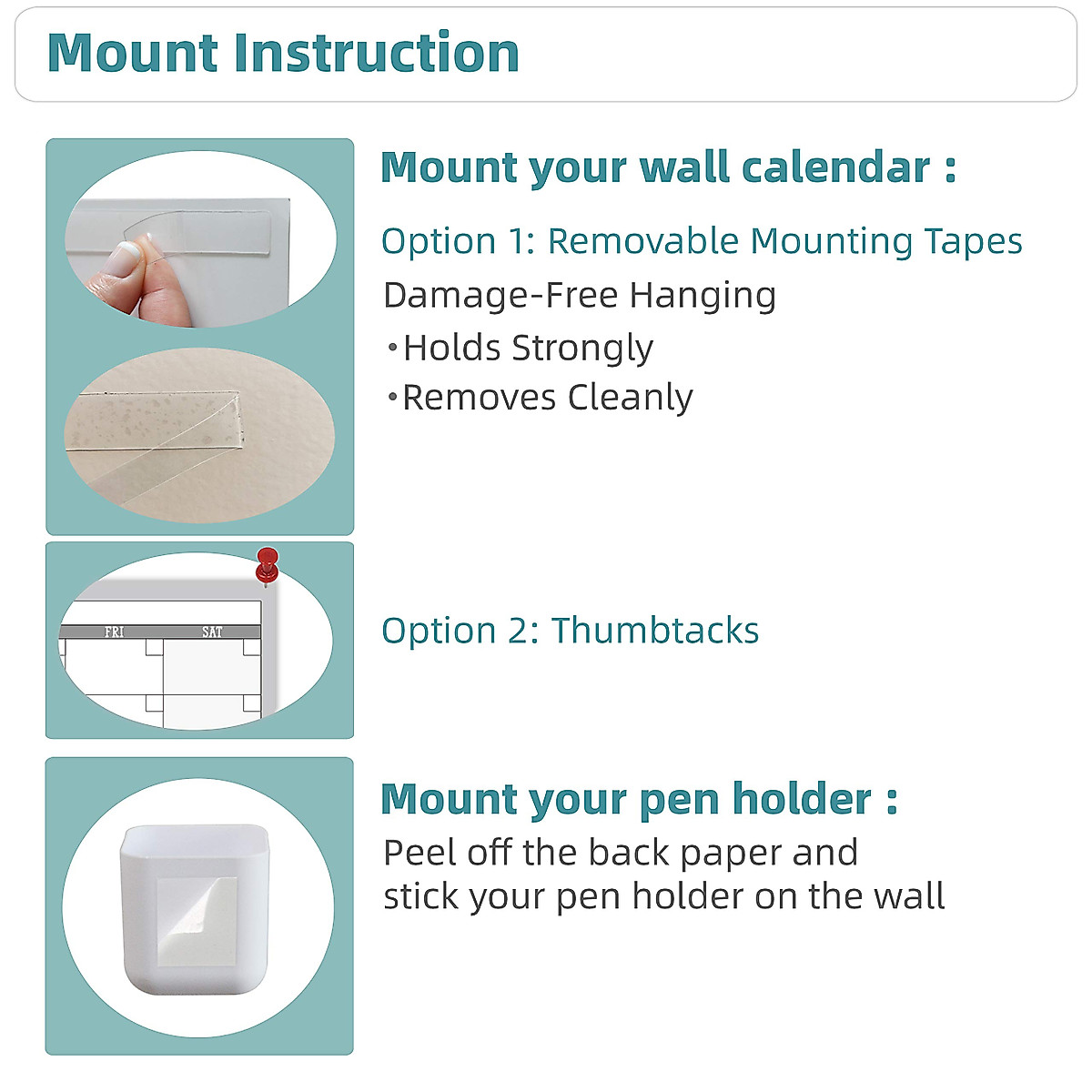 Mount Instruction

Mount your wall calendar :

Option 1: Removable Mounting Tapes

Damage-Free Hanging

•Holds Strongly

•Removes Cleanly

FRI SAT

Option 2: Thumbtacks

Mount your pen holder :

Peel off the back paper and stick your pen holder on the wall