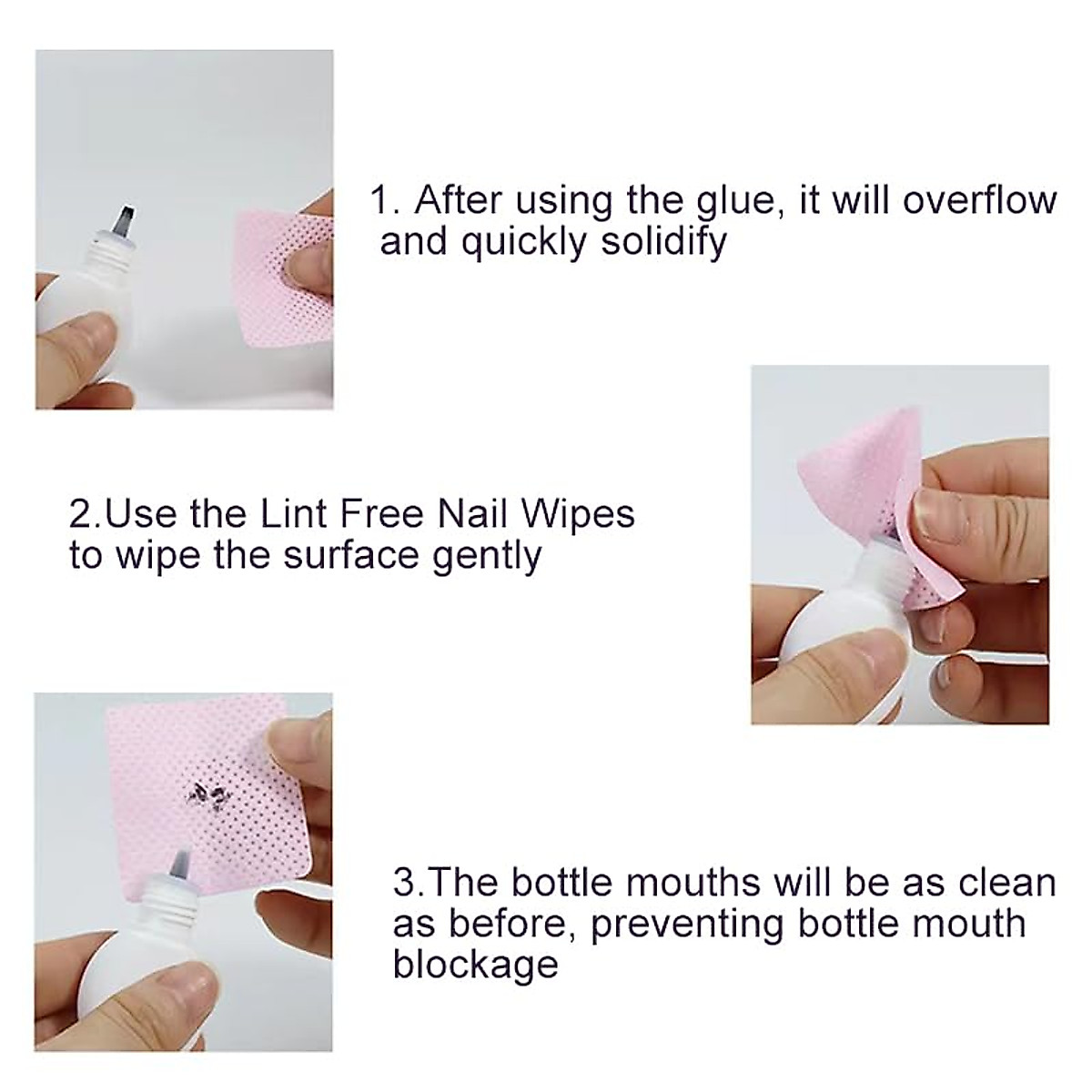 1. After using the glue, it will overflow and quickly solidify

2.Use the Lint Free Nail Wipes to wipe the surface gently

3.The bottle mouths will be as clean as before, preventing bottle mouth blockage