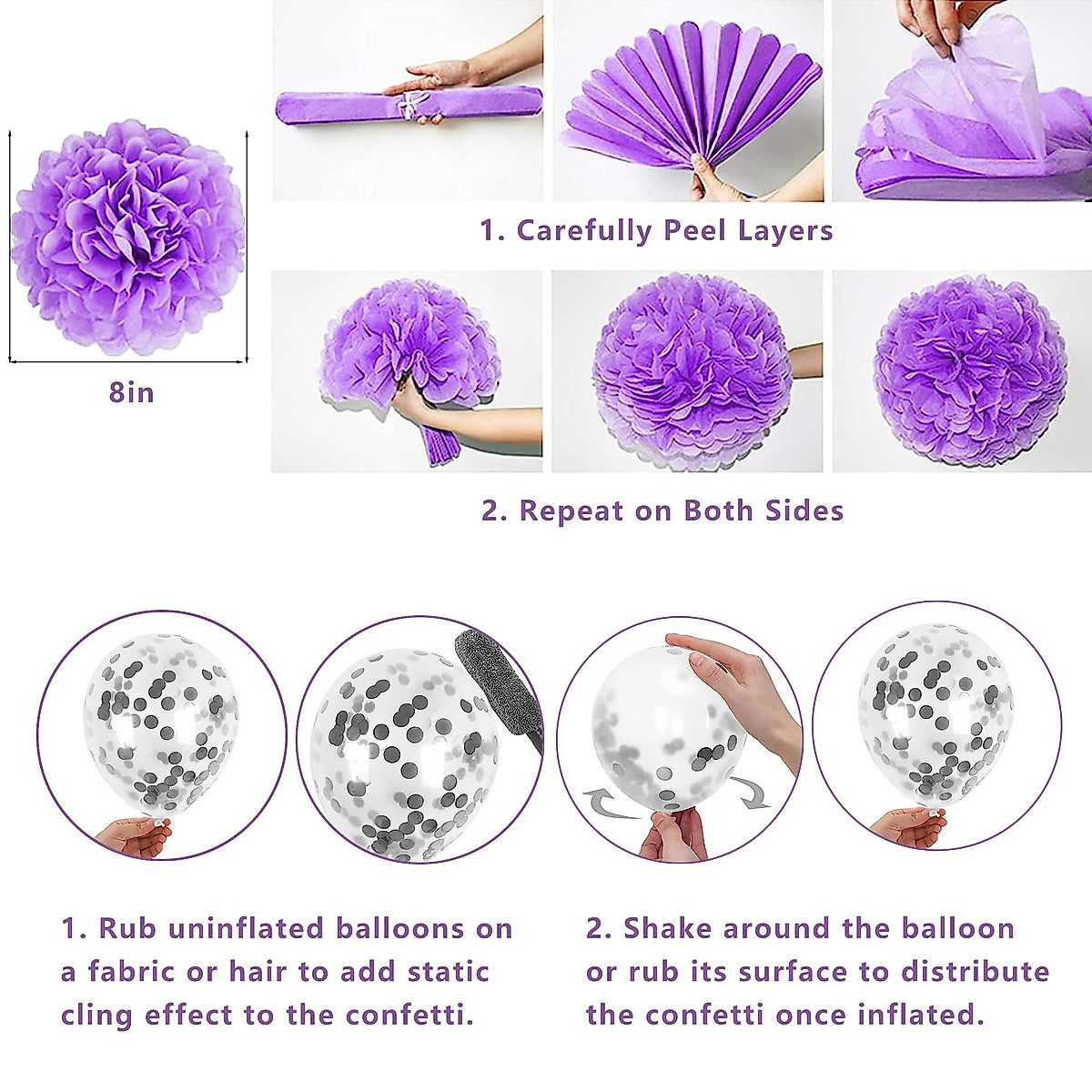 8in

1. Carefully Peel Layers

2. Repeat on Both Sides

1. Rub uninflated balloons on a fabric or hair to add static cling effect to the confetti.

2. Shake around the balloon or rub its surface to distribute the confetti once inflated.