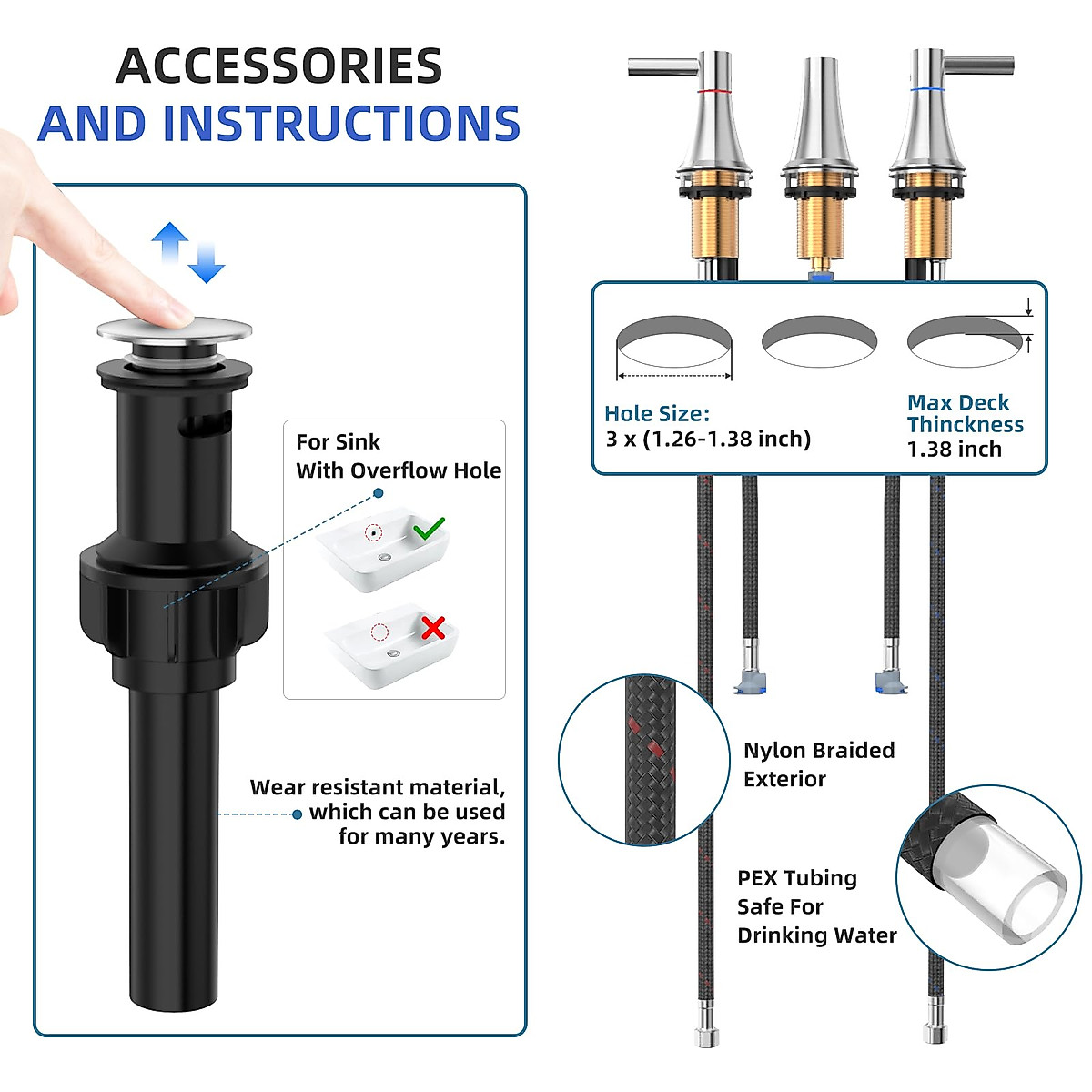 ACCESSORIES
AND INSTRUCTIONS

For Sink
With Overflow Hole

Wear resistant material, which can be used for many years.

Hole Size:
3 x (1.26-1.38 inch)

Max Deck Thinckness
1.38 inch

Nylon Braided Exterior

PEX Tubing Safe For Drinking Water