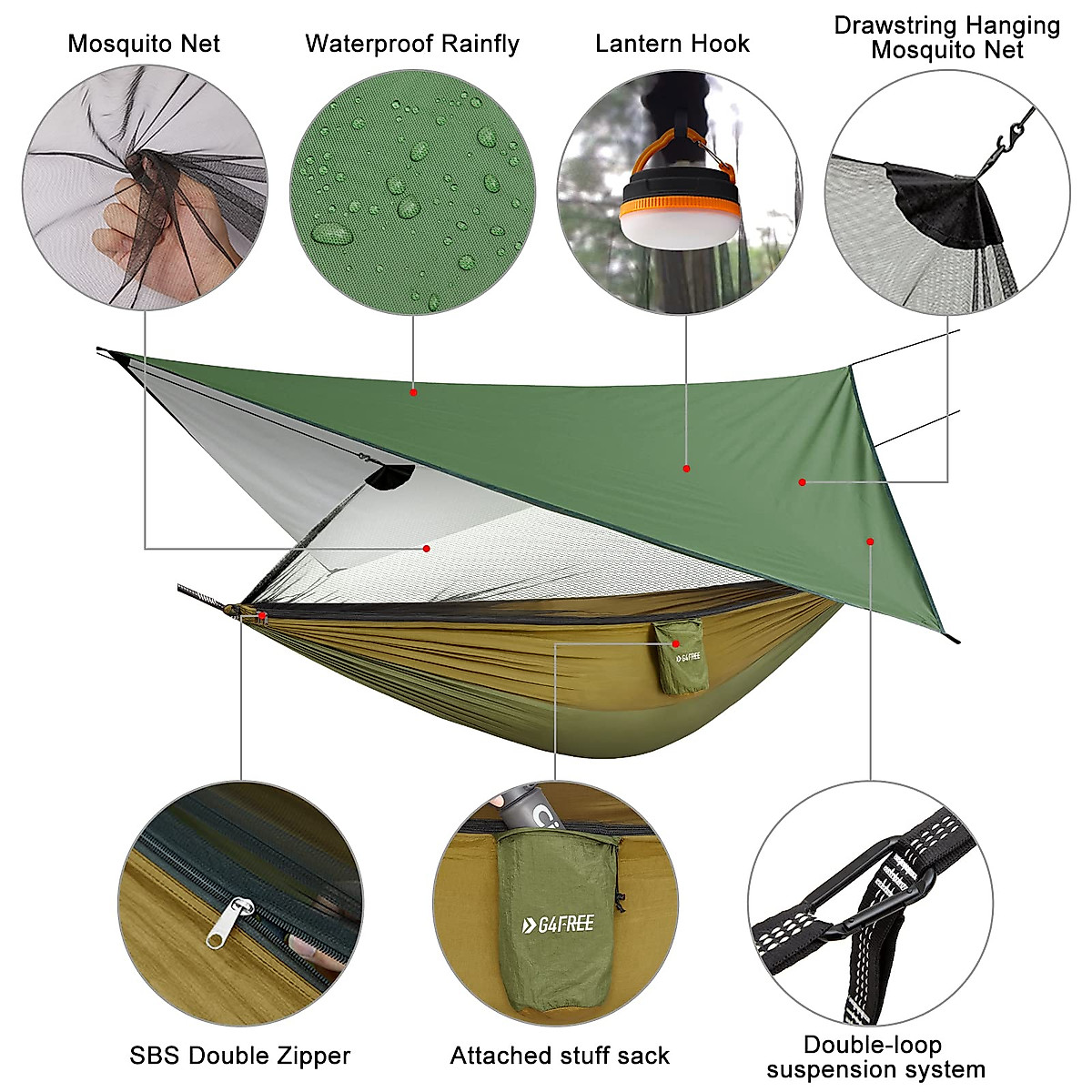 Mosquito Net

Waterproof Rainfly

Lantern Hook

Drawstring Hanging Mosquito Net

G4FREE

G4FREE

SBS Double Zipper

Attached stuff sack

Double-loop suspension system