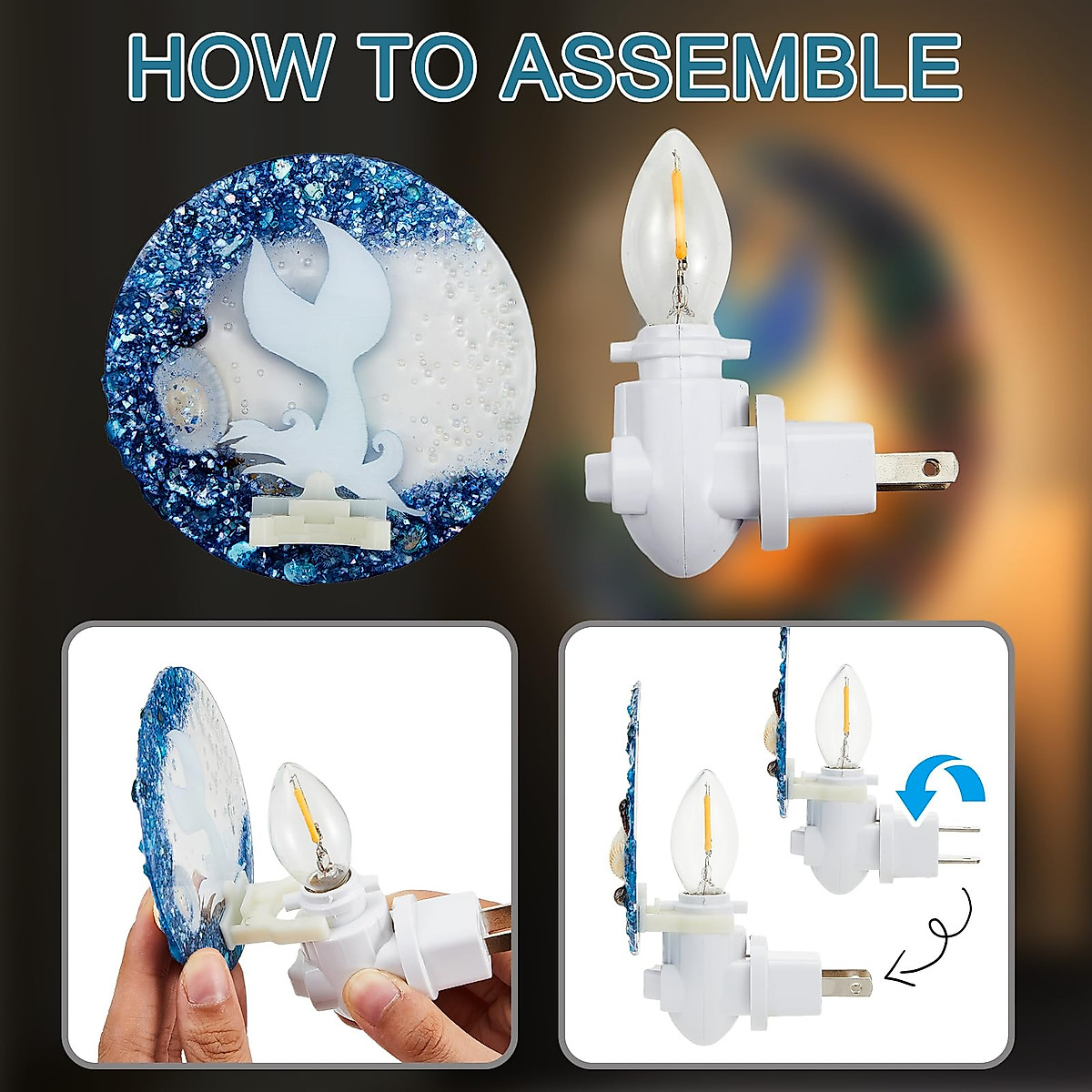 HOW TO ASSEMBLE