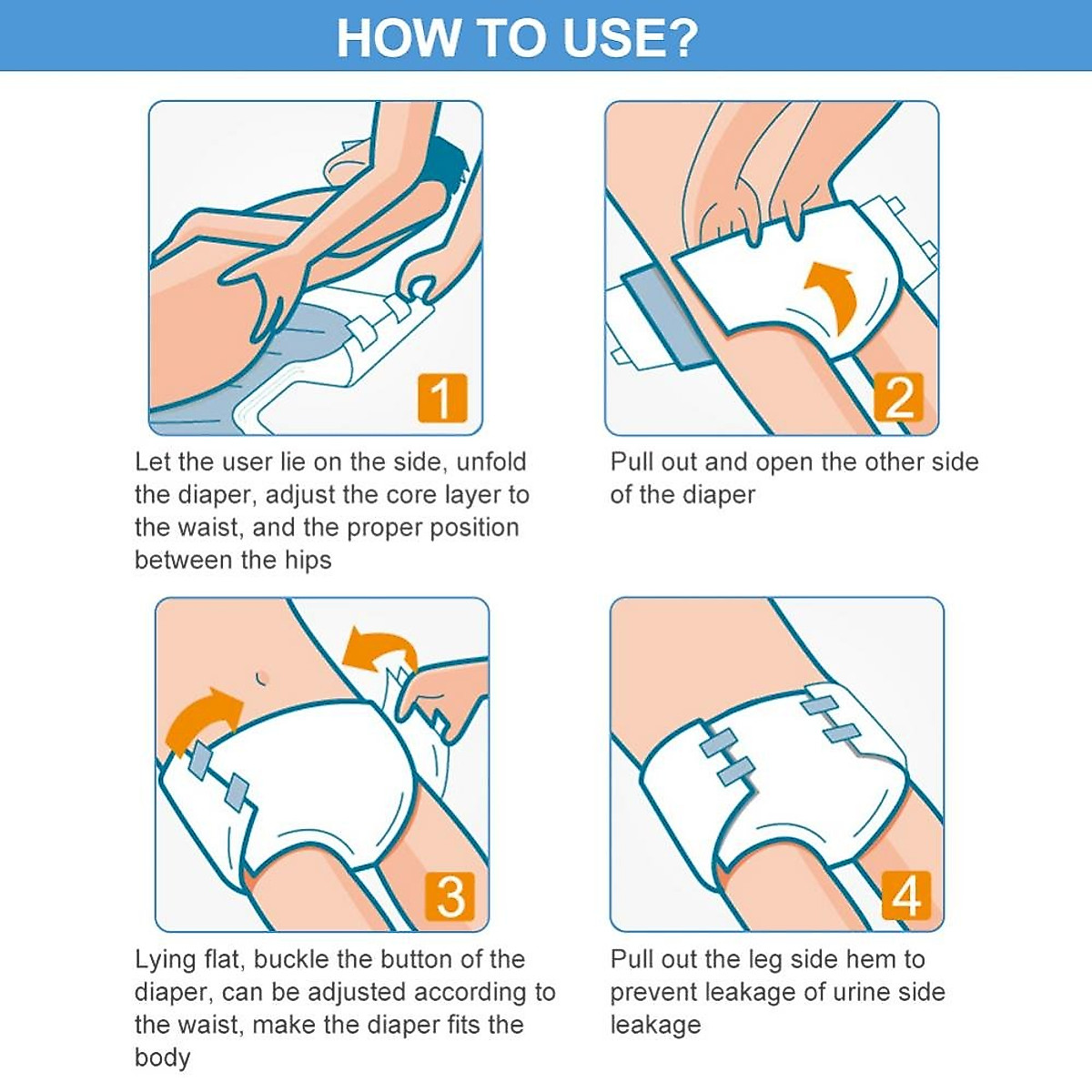 HOW TO USE?

1

Let the user lie on the side, unfold the diaper, adjust the core layer to the waist, and the proper position between the hips

2

Pull out and open the other side of the diaper

3

Lying flat, buckle the button of the diaper, can be adjusted according to the waist, make the diaper fits the body

4

Pull out the leg side hem to prevent leakage of urine side leakage