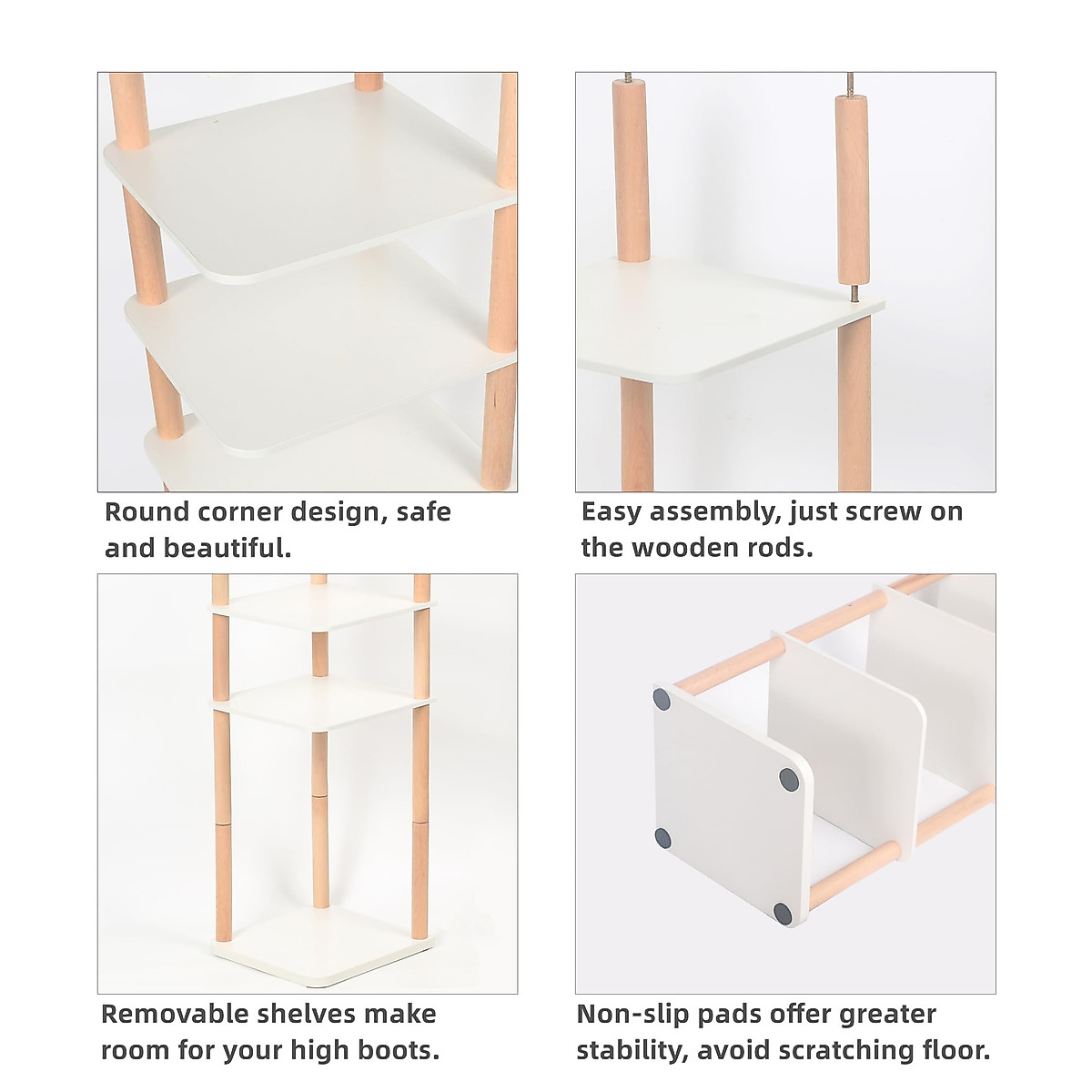 Round corner design, safe and beautiful.

Easy assembly, just screw on the wooden rods.

Removable shelves make room for your high boots.

Non-slip pads offer greater stability, avoid scratching floor.