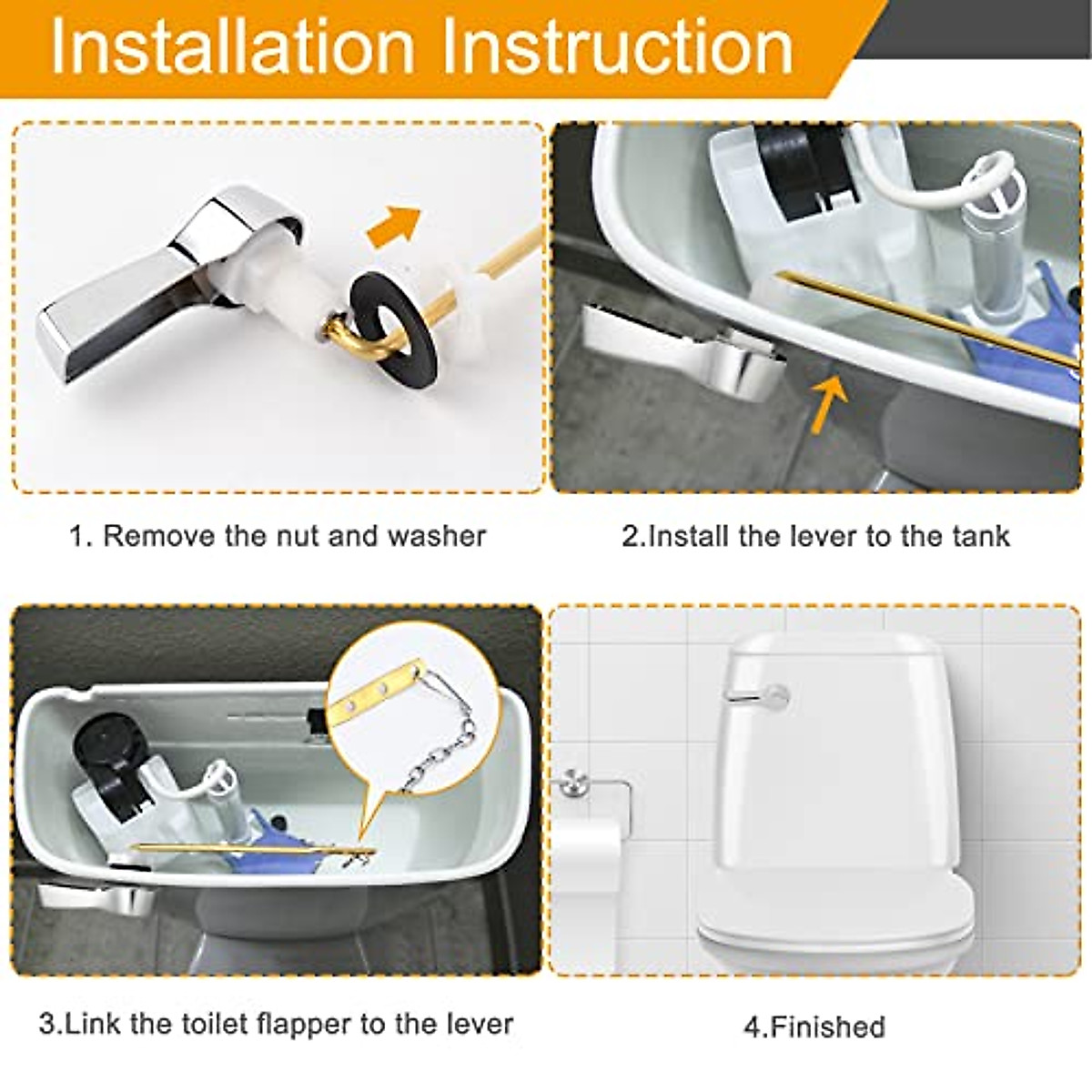 Installation Instruction

1. Remove the nut and washer

2.Install the lever to the tank

3.Link the toilet flapper to the lever

4.Finished