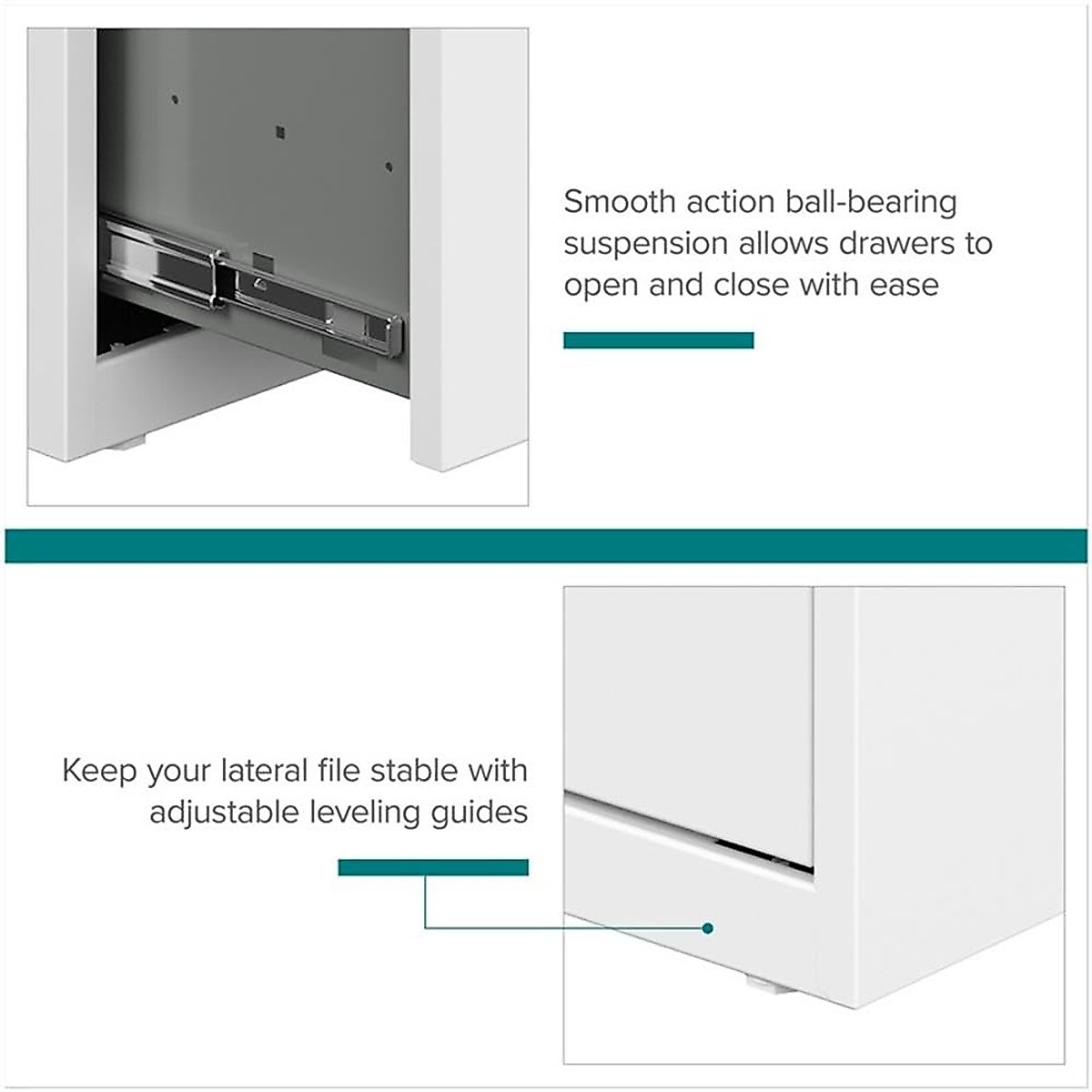 Smooth action ball-bearing suspension allows drawers to open and close with ease

Keep your lateral file stable with adjustable leveling guides