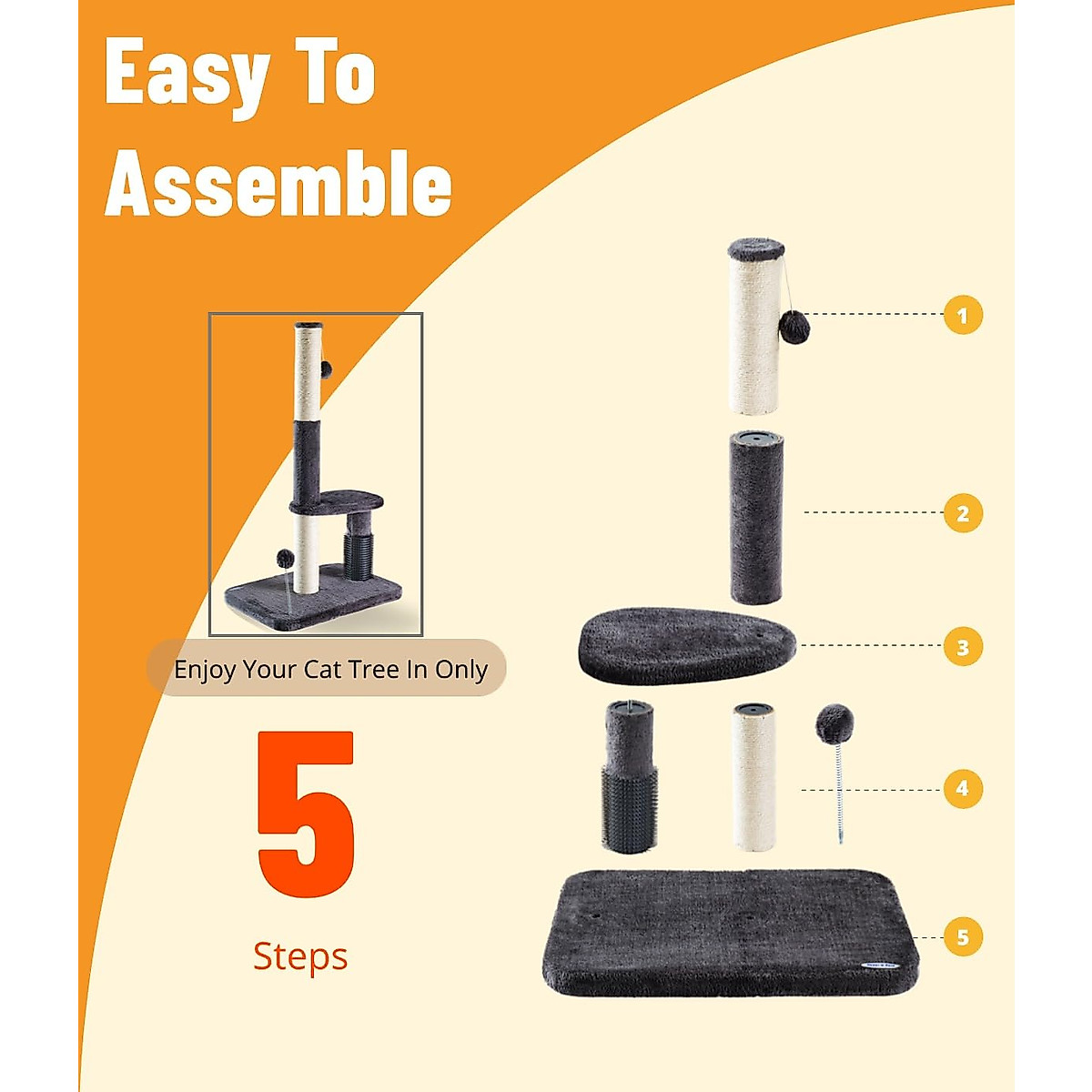 Easy To Assemble

Enjoy Your Cat Tree In Only

5

Steps

1

2

3

4

5