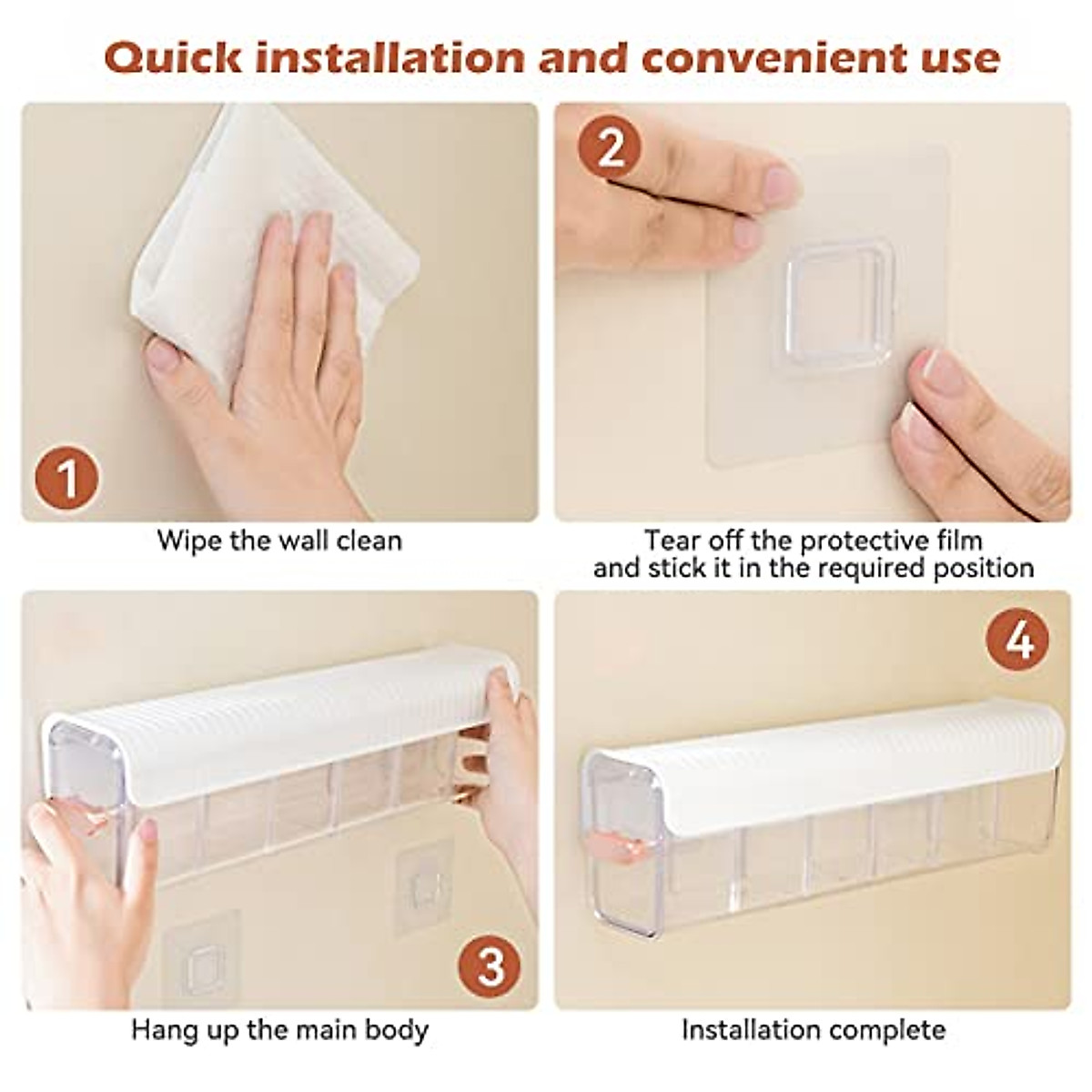 Quick installation and convenient use

1

Wipe the wall clean

2

Tear off the protective film and stick it in the required position

3

Hang up the main body

4

Installation complete