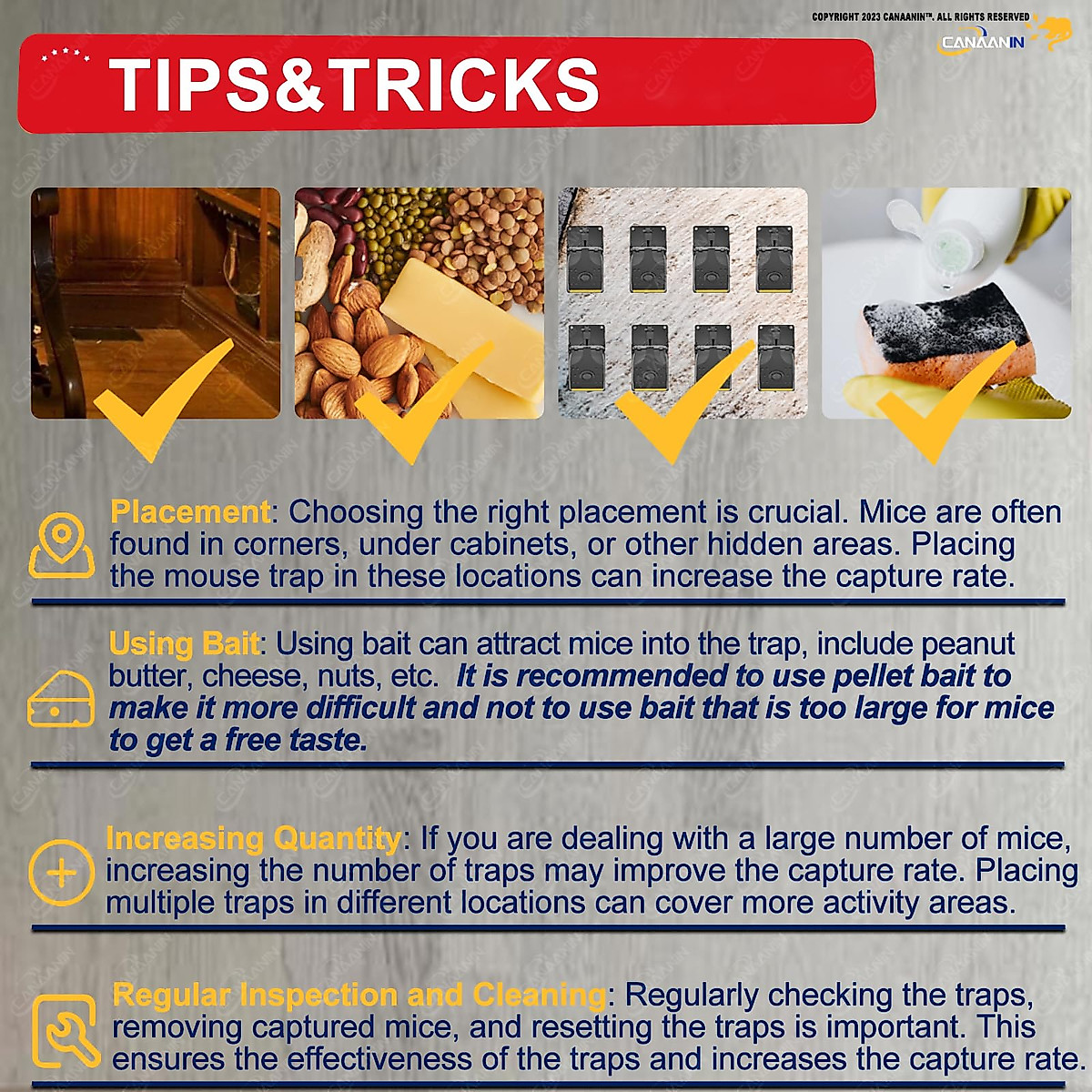 COPYRIGHT 2023 CANAANIN™. ALL RIGHTS RESERVED

CANAANIN

TIPS&TRICKS

Placement: Choosing the right placement is crucial. Mice are often found in corners, under cabinets, or other hidden areas. Placing the mouse trap in these locations can increase the capture rate.

Using Bait: Using bait can attract mice into the trap, include peanut butter, cheese, nuts, etc. It is recommended to use pellet bait to make it more difficult and not to use bait that is too large for mice to get a free taste.

Increasing Quantity: If you are dealing with a large number of mice, increasing the number of traps may improve the capture rate. Placing multiple traps in different locations can cover more activity areas.

Regular Inspection and Cleaning: Regularly checking the traps, removing captured mice, and resetting the traps is important. This ensures the effectiveness of the traps and increases the capture rate.