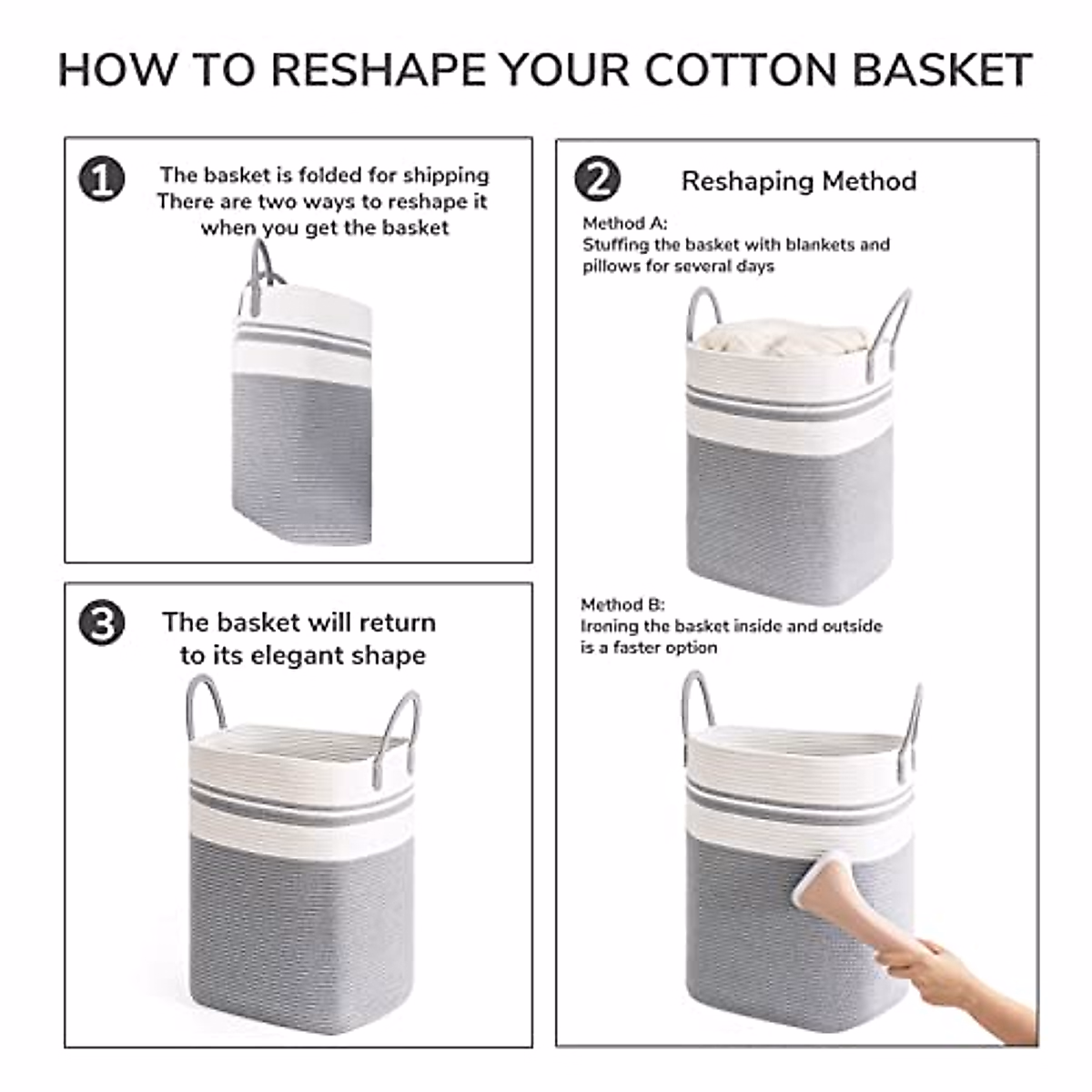 HOW TO RESHAPE YOUR COTTON BASKET

1 The basket is folded for shipping There are two ways to reshape it when you get the basket

2 Reshaping Method

Method A:
Stuffing the basket with blankets and pillows for several days

Method B:
Ironing the basket inside and outside is a faster option

3 The basket will return to its elegant shape