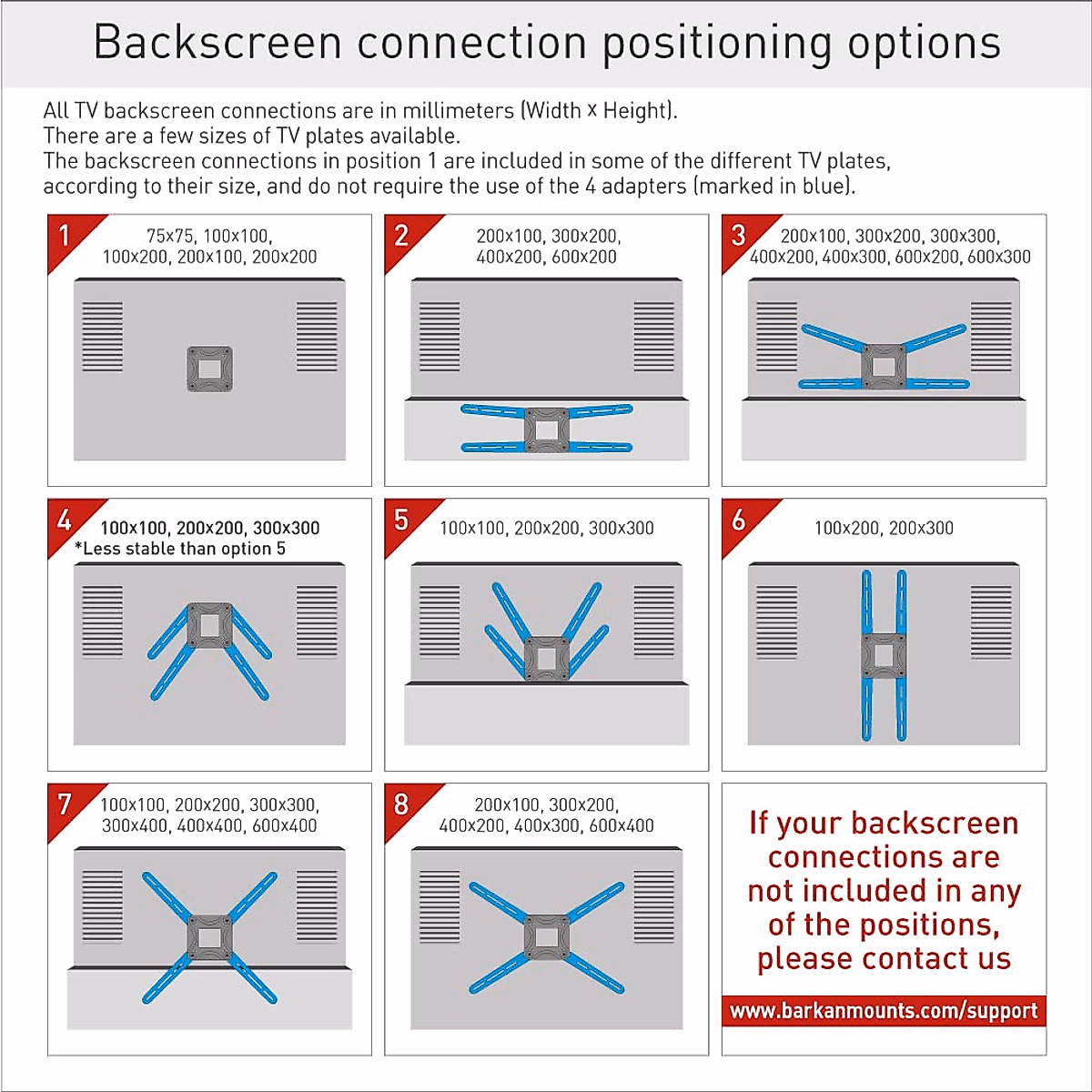 Backscreen connection positioning options

All TV backscreen connections are in millimeters (Width x Height).
There are a few sizes of TV plates available.
The backscreen connections in position 1 are included in some of the different TV plates, according to their size, and do not require the use of the 4 adapters (marked in blue).

1
75x75, 100x100, 100x200, 200x100, 200x200

2
200x100, 300x200, 400x200, 600x200

3
200x100, 300x200, 300x300, 400x200, 400x300, 600x200, 600x300

4
100x100, 200x200, 300x300
*Less stable than option 5

5
100x100, 200x200, 300x300

6
100x200, 200x300

7
100x100, 200x200, 300x300, 300x400, 400x400, 600x400

8
200x100, 300x200, 400x200, 400x300, 600x400

If your backscreen connections are not included in any of the positions, please contact us

www.barkanmounts.com/support