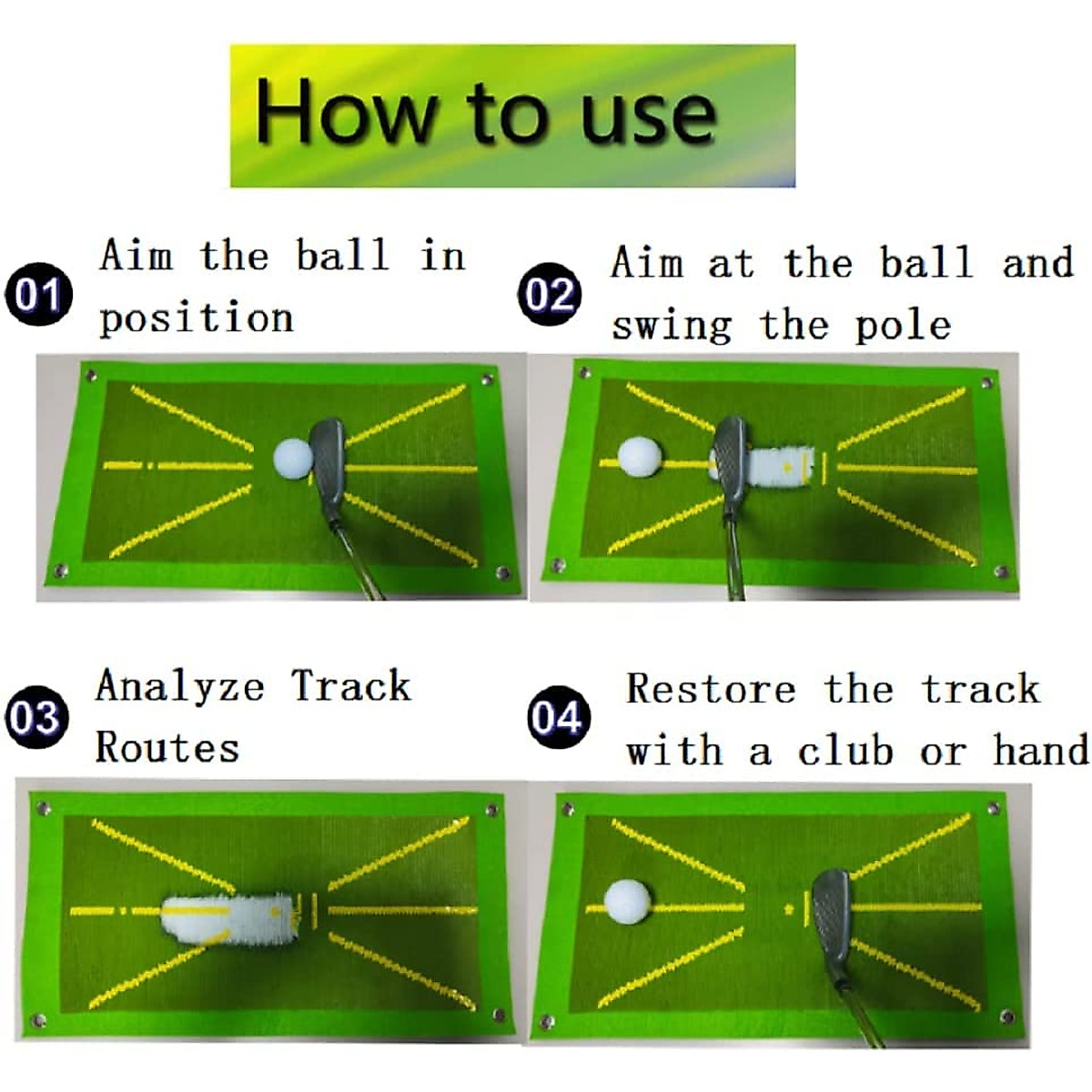 How to use

01 Aim the ball in position

02 Aim at the ball and swing the pole

03 Analyze Track Routes

04 Restore the track with a club or hand