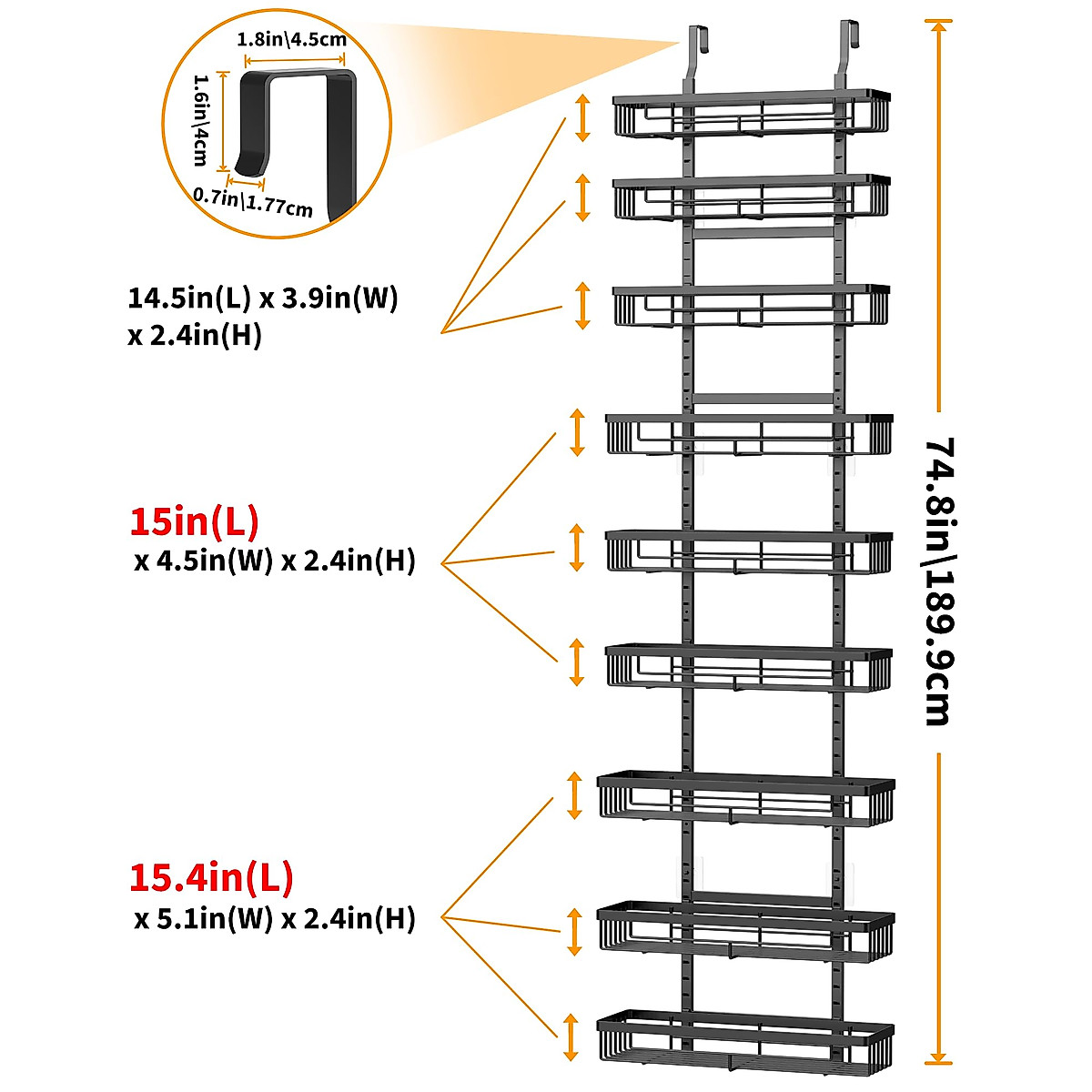 1.8in\4.5cm

1.6in\4cm

0.7in\1.77cm

14.5in(L) x 3.9in(W) x 2.4in(H)

15in(L) x 4.5in(W) x 2.4in(H)

15.4in(L) x 5.1in(W) x 2.4in(H)

74.8in\189.9cm