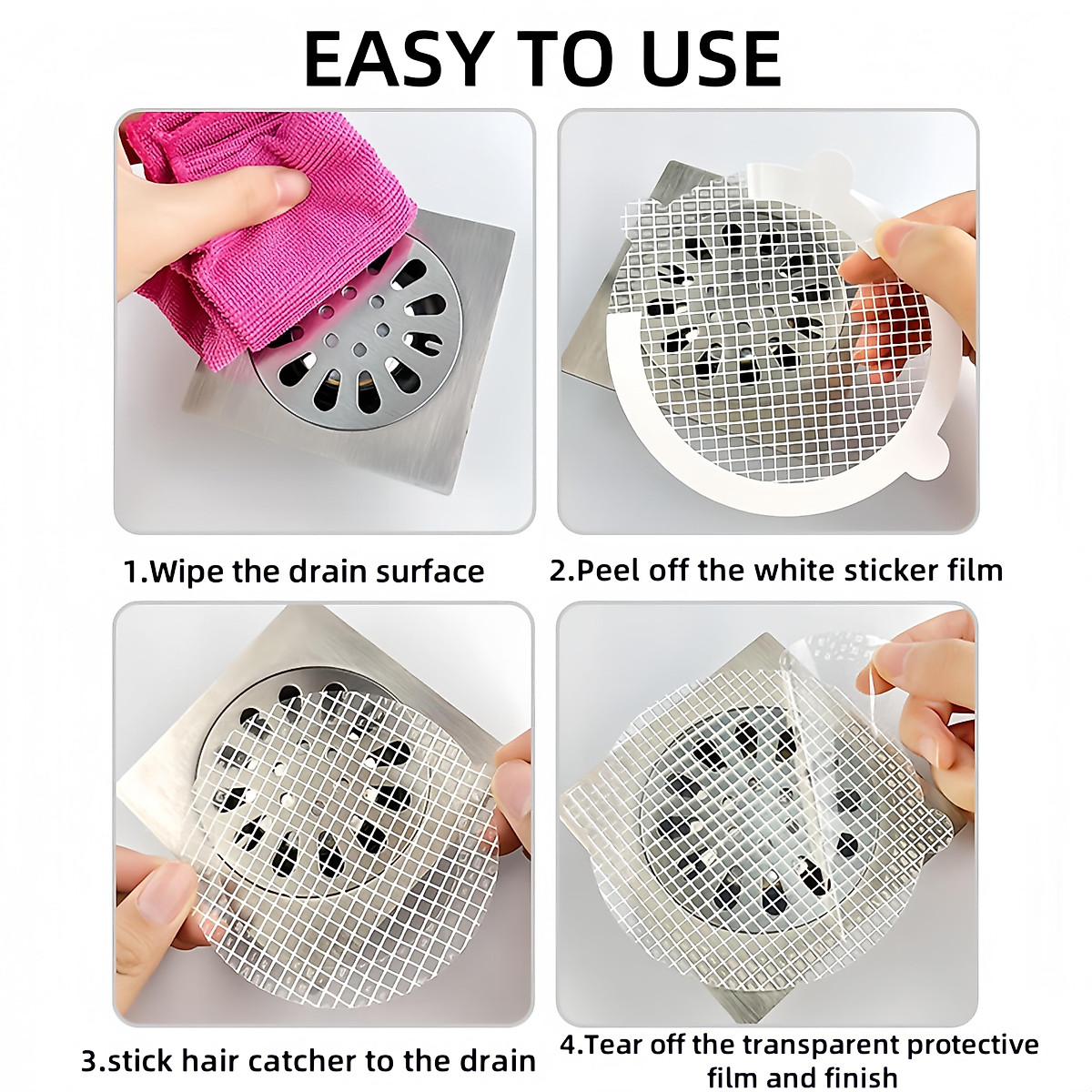 EASY TO USE

1.Wipe the drain surface

2.Peel off the white sticker film

3.stick hair catcher to the drain

4.Tear off the transparent protective film and finish