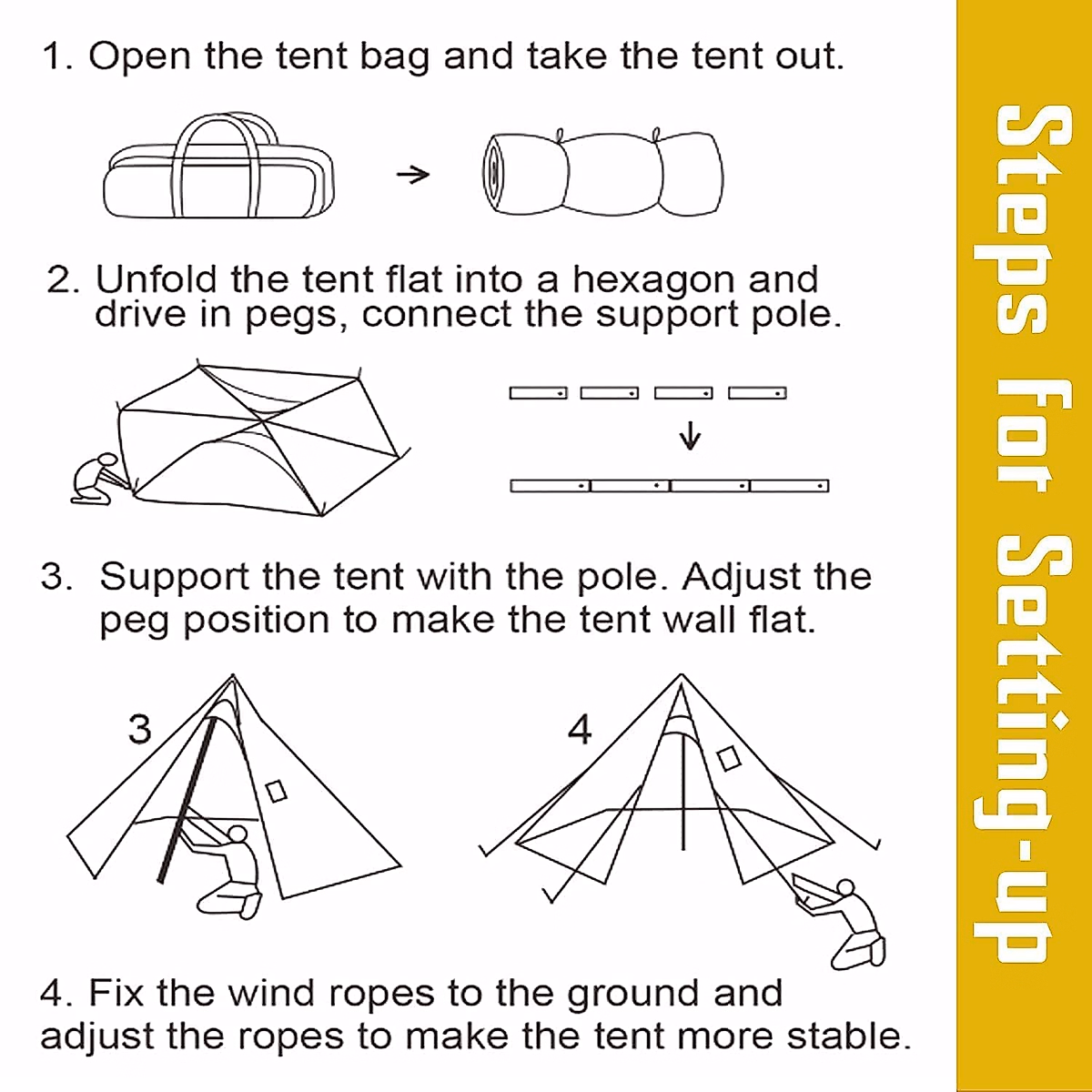 1. Open the tent bag and take the tent out.

2. Unfold the tent flat into a hexagon and drive in pegs, connect the support pole.

3. Support the tent with the pole. Adjust the peg position to make the tent wall flat.

3

4

4. Fix the wind ropes to the ground and adjust the ropes to make the tent more stable.

Steps for Setting-up