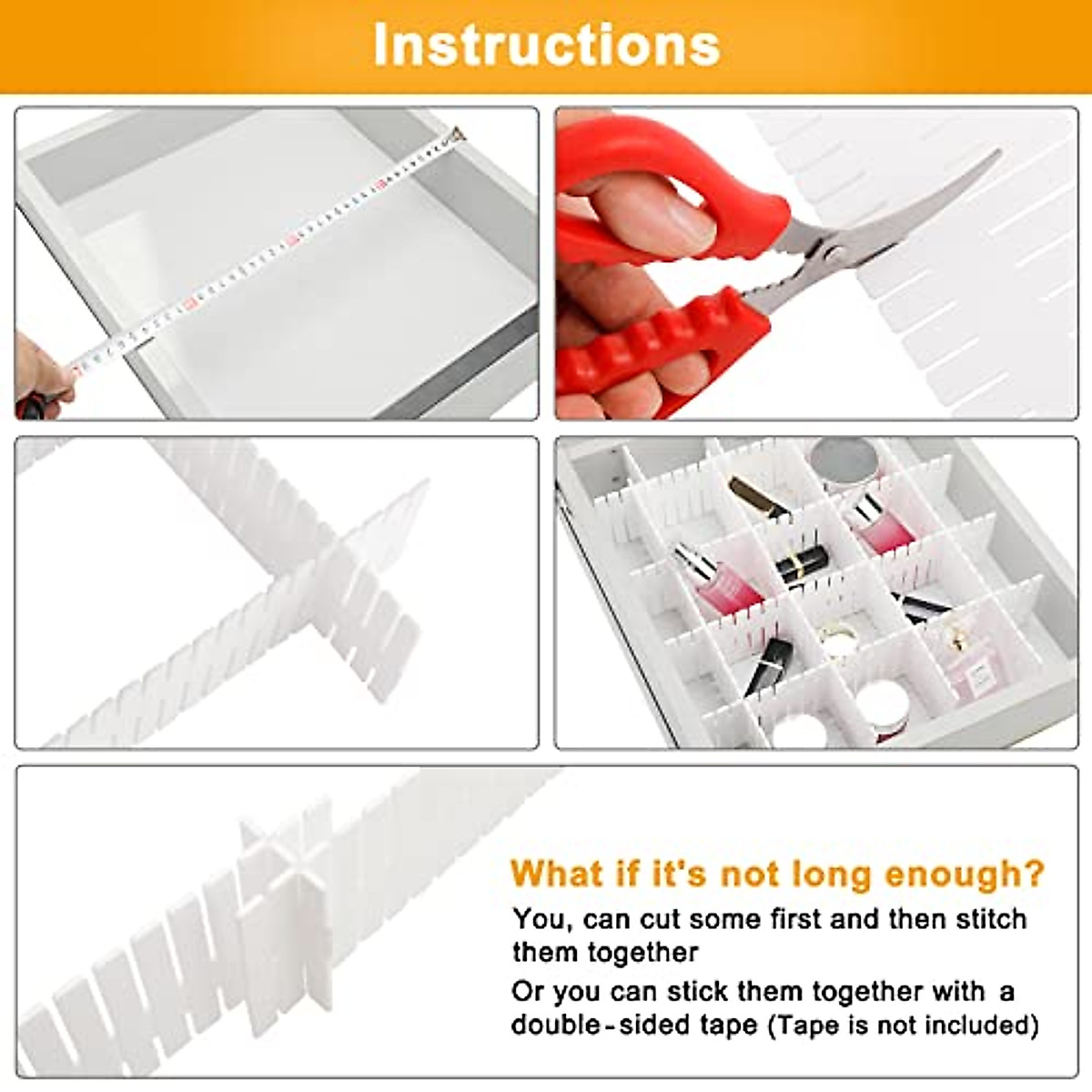 Instructions

What if it's not long enough?

You, can cut some first and then stitch them together

Or you can stick them together with a double-sided tape (Tape is not included)