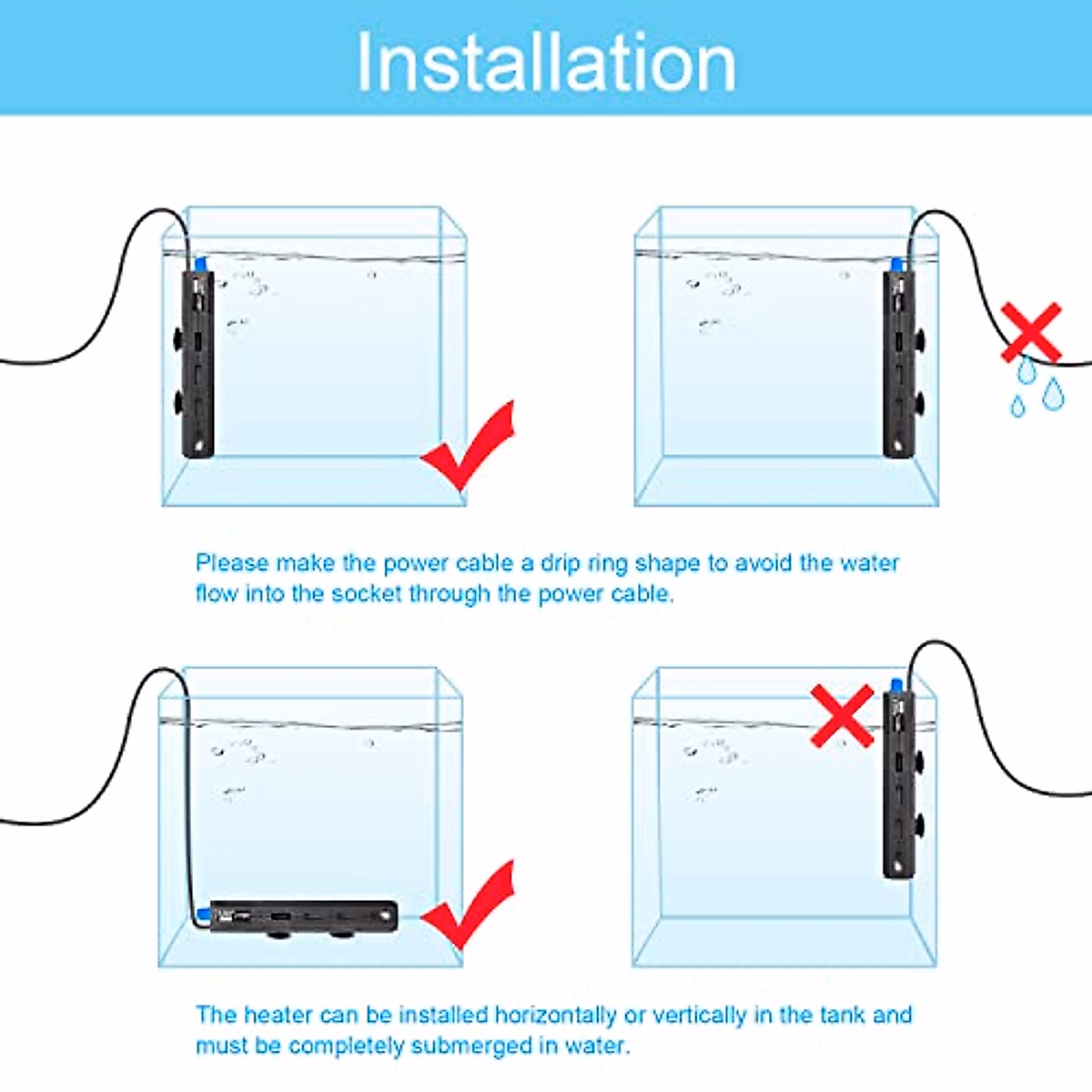 Installation

Please make the power cable a drip ring shape to avoid the water flow into the socket through the power cable.

The heater can be installed horizontally or vertically in the tank and must be completely submerged in water.