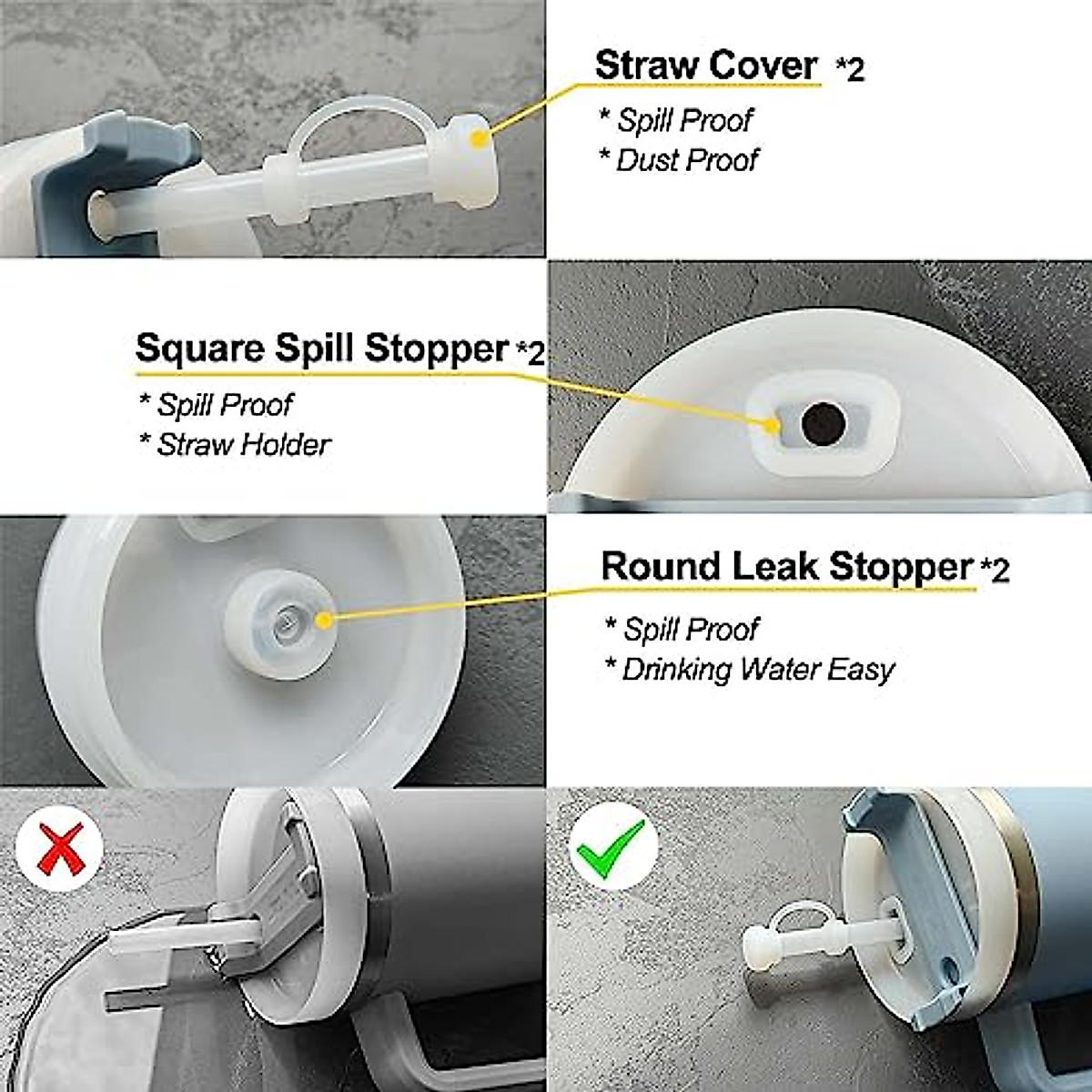 Straw Cover *2
* Spill Proof
* Dust Proof

Square Spill Stopper *2
* Spill Proof
* Straw Holder

Round Leak Stopper *2
* Spill Proof
* Drinking Water Easy