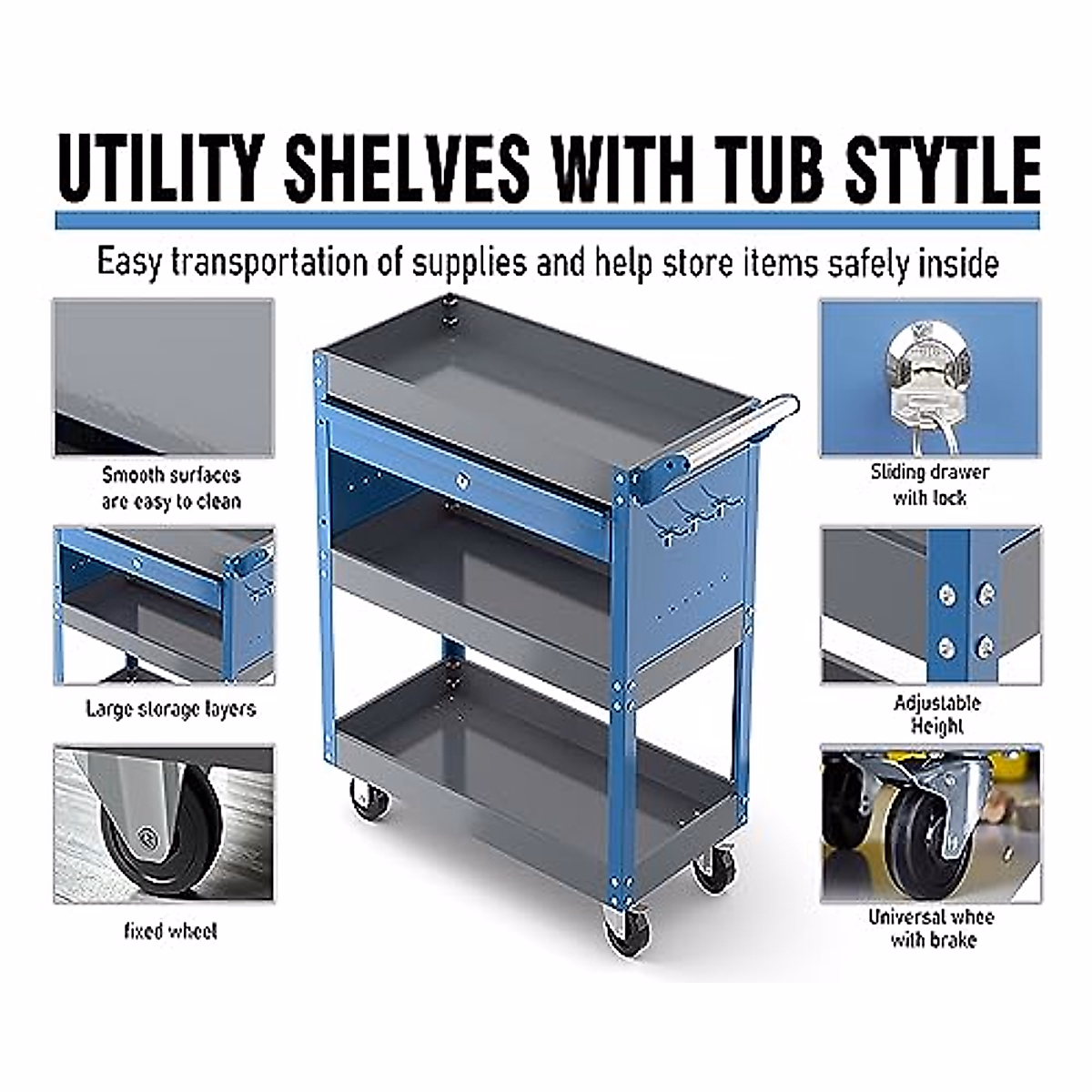 UTILITY SHELVES WITH TUB STYTLE

Easy transportation of supplies and help store items safely inside

Smooth surfaces are easy to clean

Large storage layers

fixed wheel

Sliding drawer with lock

Adjustable Height

Universal whee with brake