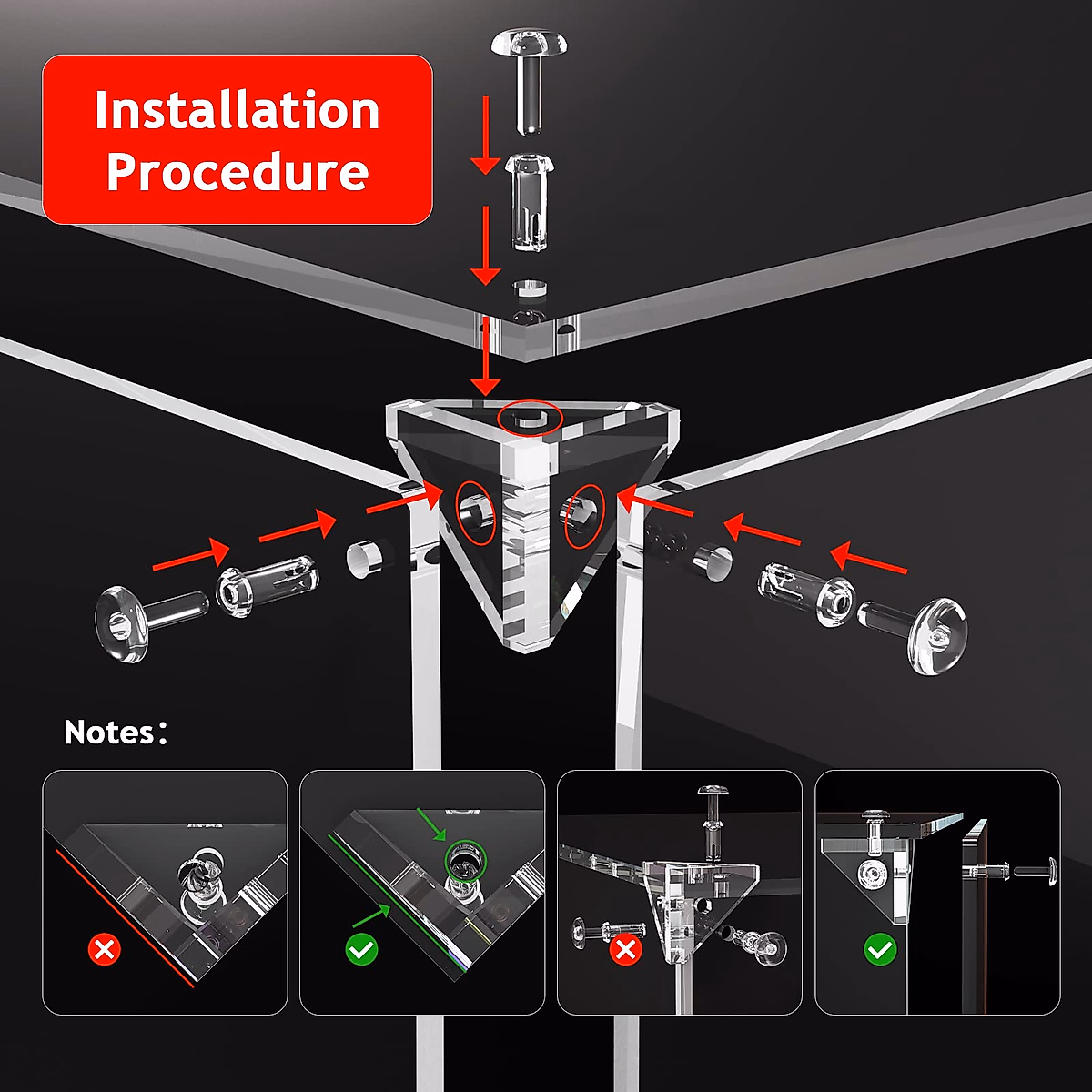 Installation Procedure

Notes: