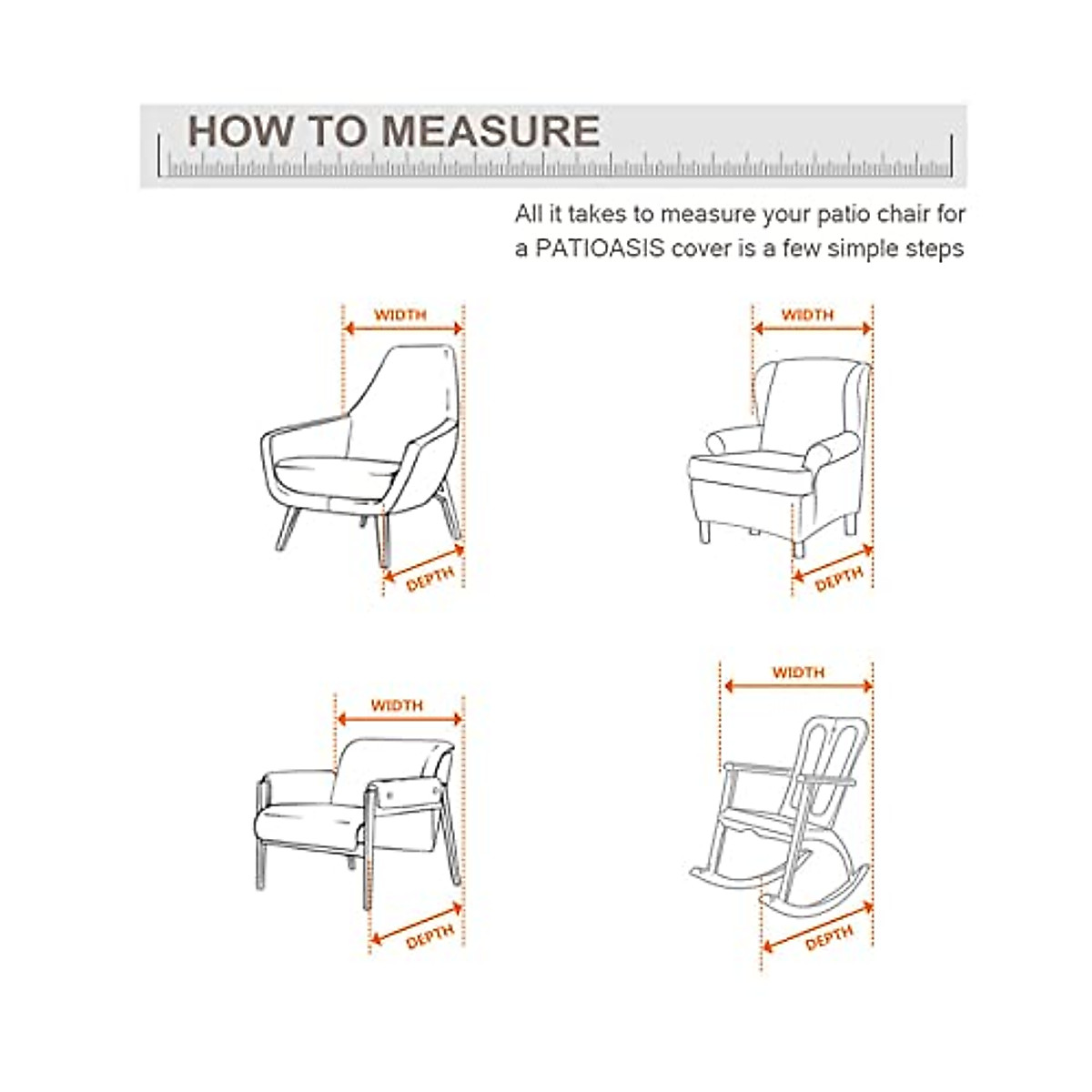 HOW TO MEASURE

All it takes to measure your patio chair for a PATIOASIS cover is a few simple steps

WIDTH

DEPTH

WIDTH

DEPTH

WIDTH

DEPTH

WIDTH

DEPTH