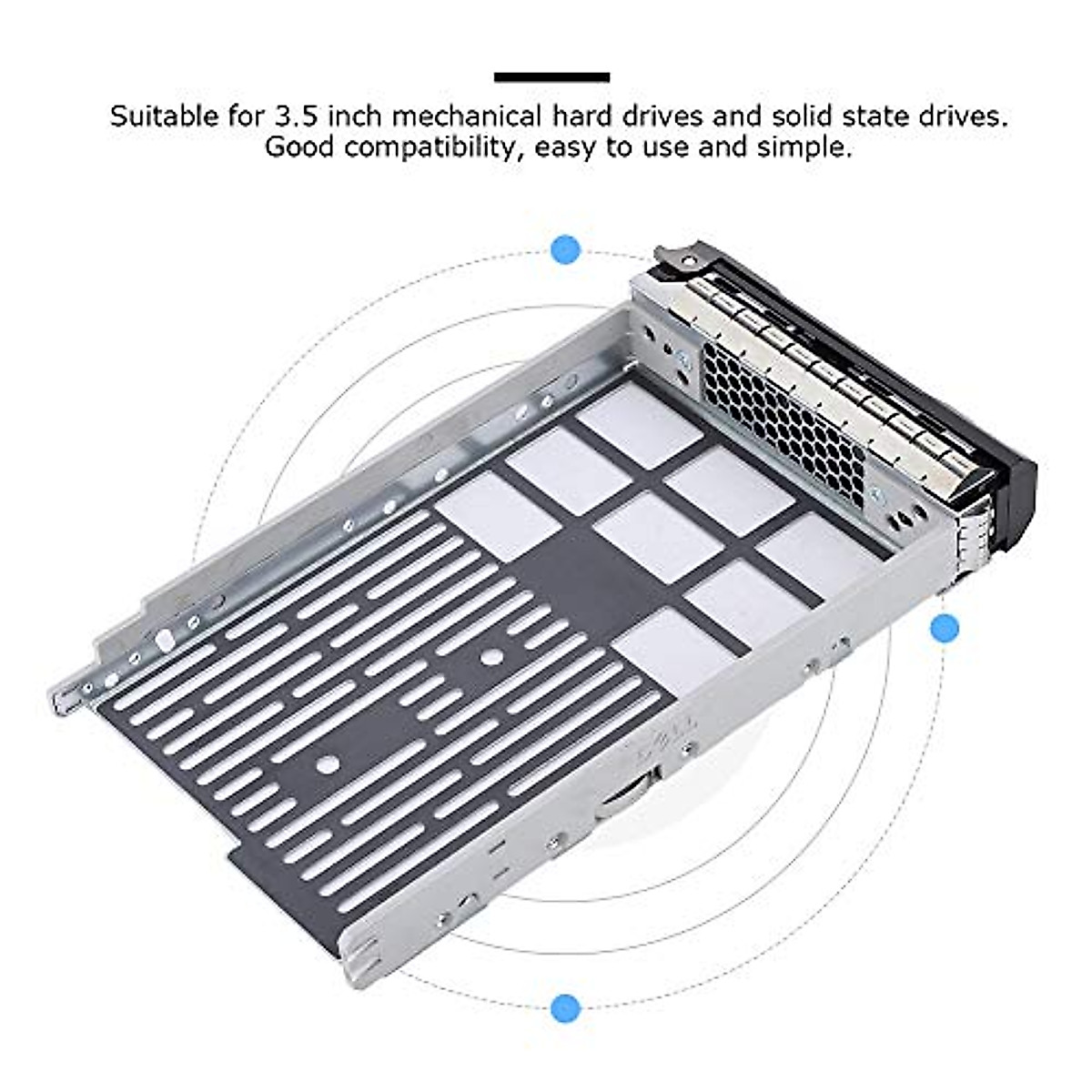 Suitable for 3.5 inch mechanical hard drives and solid state drives. Good compatibility, easy to use and simple.