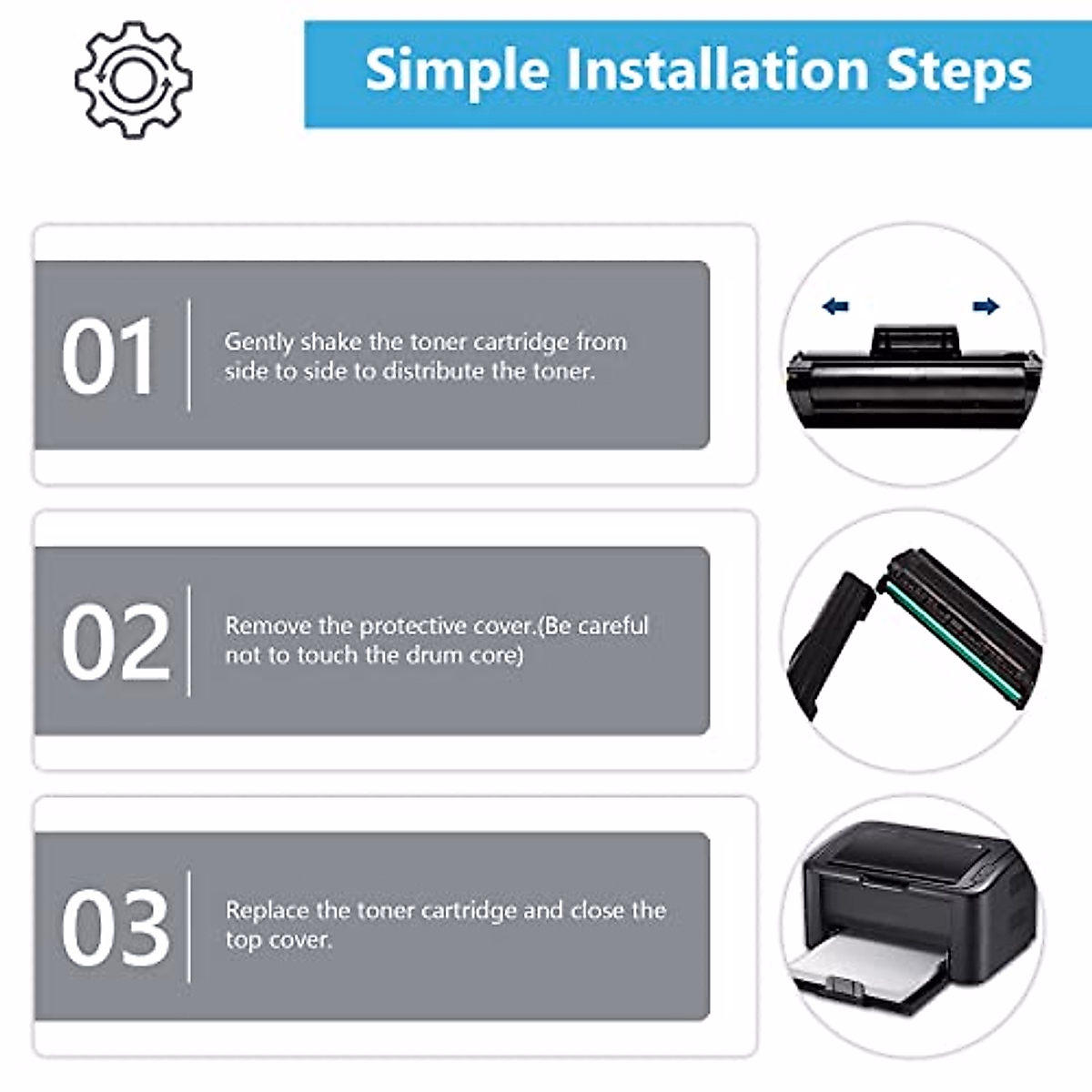 Simple Installation Steps

01

Gently shake the toner cartridge from side to side to distribute the toner.

02

Remove the protective cover.(Be careful not to touch the drum core)

03

Replace the toner cartridge and close the top cover.