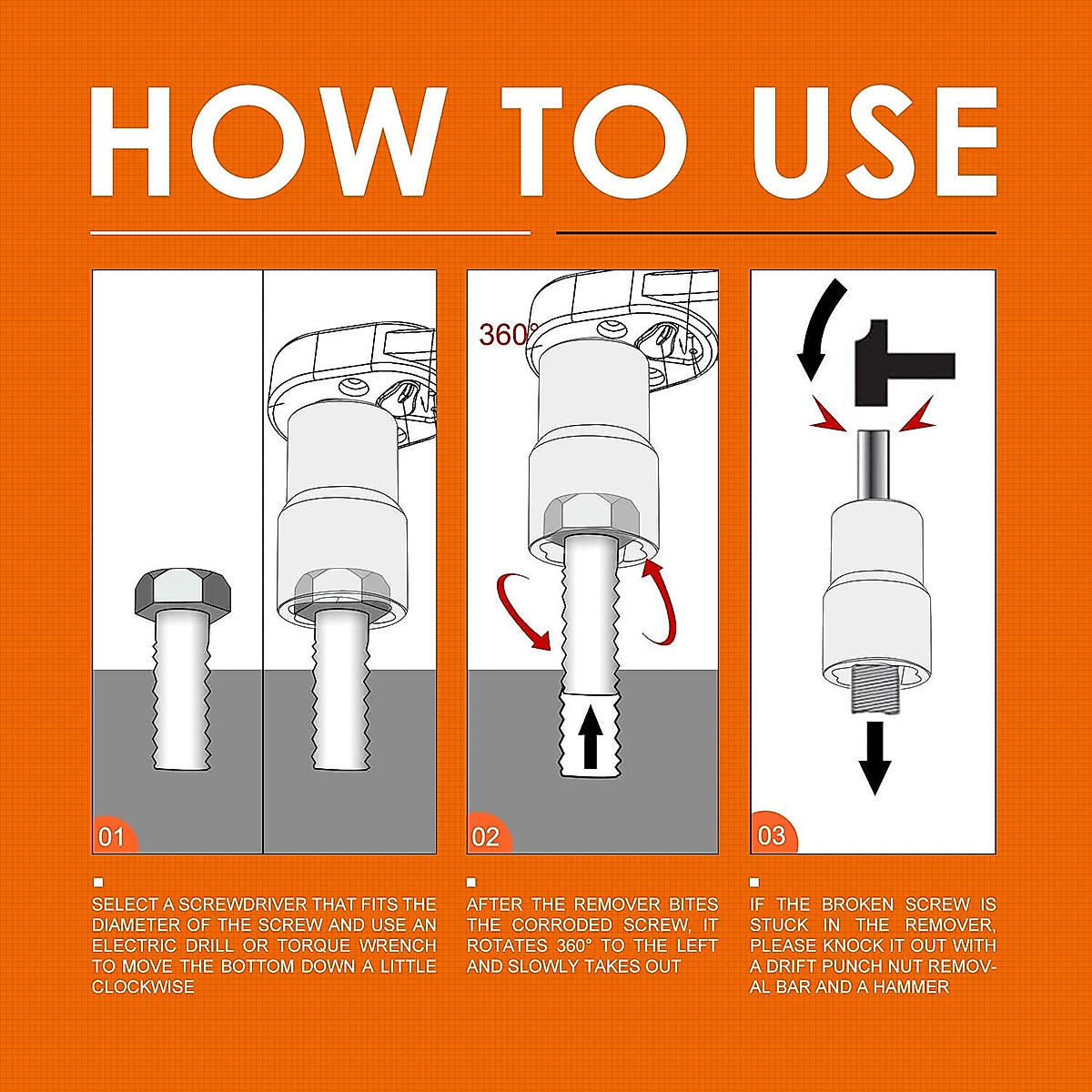 HOW TO USE

01

SELECT A SCREWDRIVER THAT FITS THE DIAMETER OF THE SCREW AND USE AN ELECTRIC DRILL OR TORQUE WRENCH TO MOVE THE BOTTOM DOWN A LITTLE CLOCKWISE

360°

02

AFTER THE REMOVER BITES THE CORRODED SCREW, IT ROTATES 360° TO THE LEFT AND SLOWLY TAKES OUT

03

IF THE BROKEN SCREW IS STUCK IN THE REMOVER, PLEASE KNOCK IT OUT WITH A DRIFT PUNCH NUT REMOVAL BAR AND A HAMMER