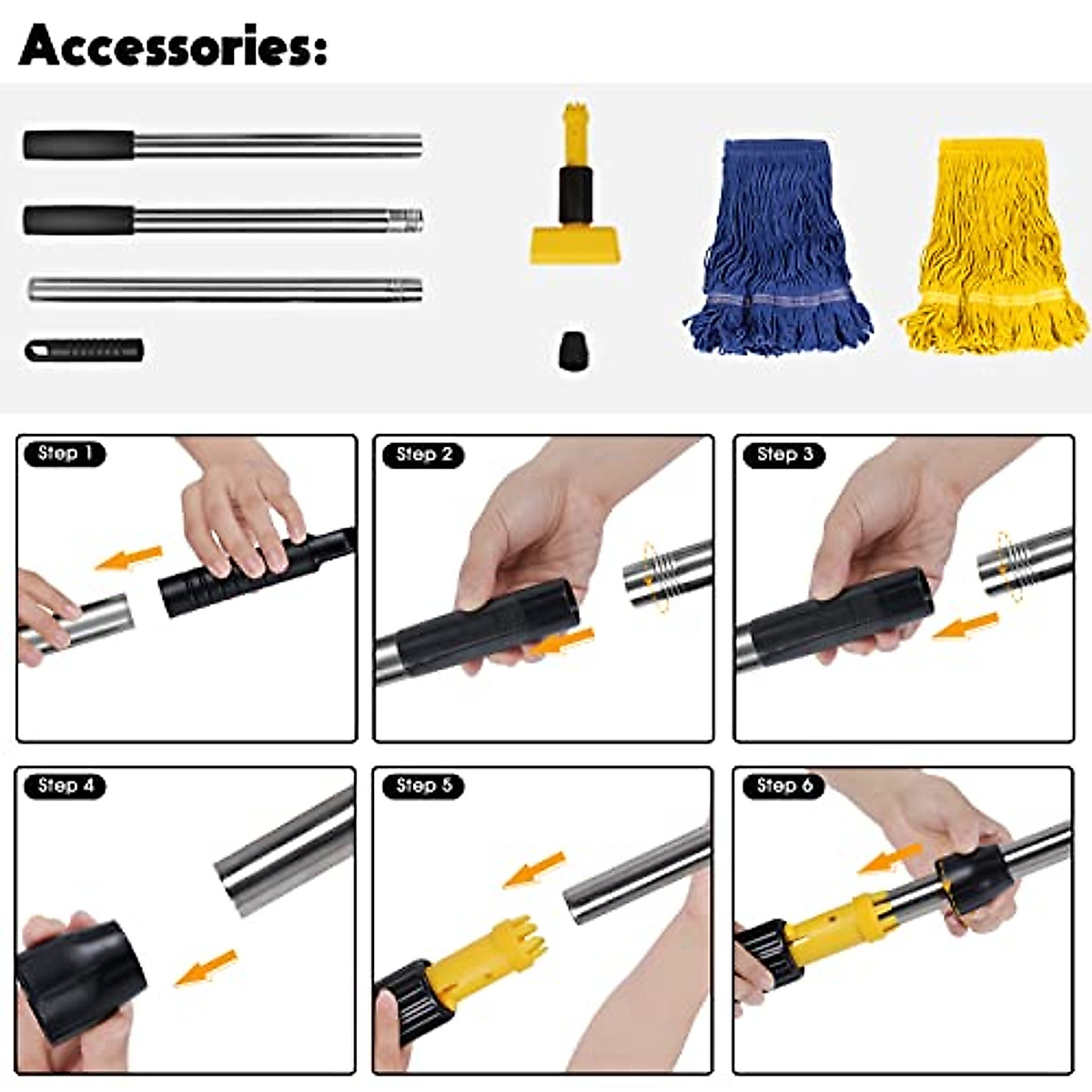 Accessories:

Step 1

Step 2

Step 3

Step 4

Step 5

Step 6