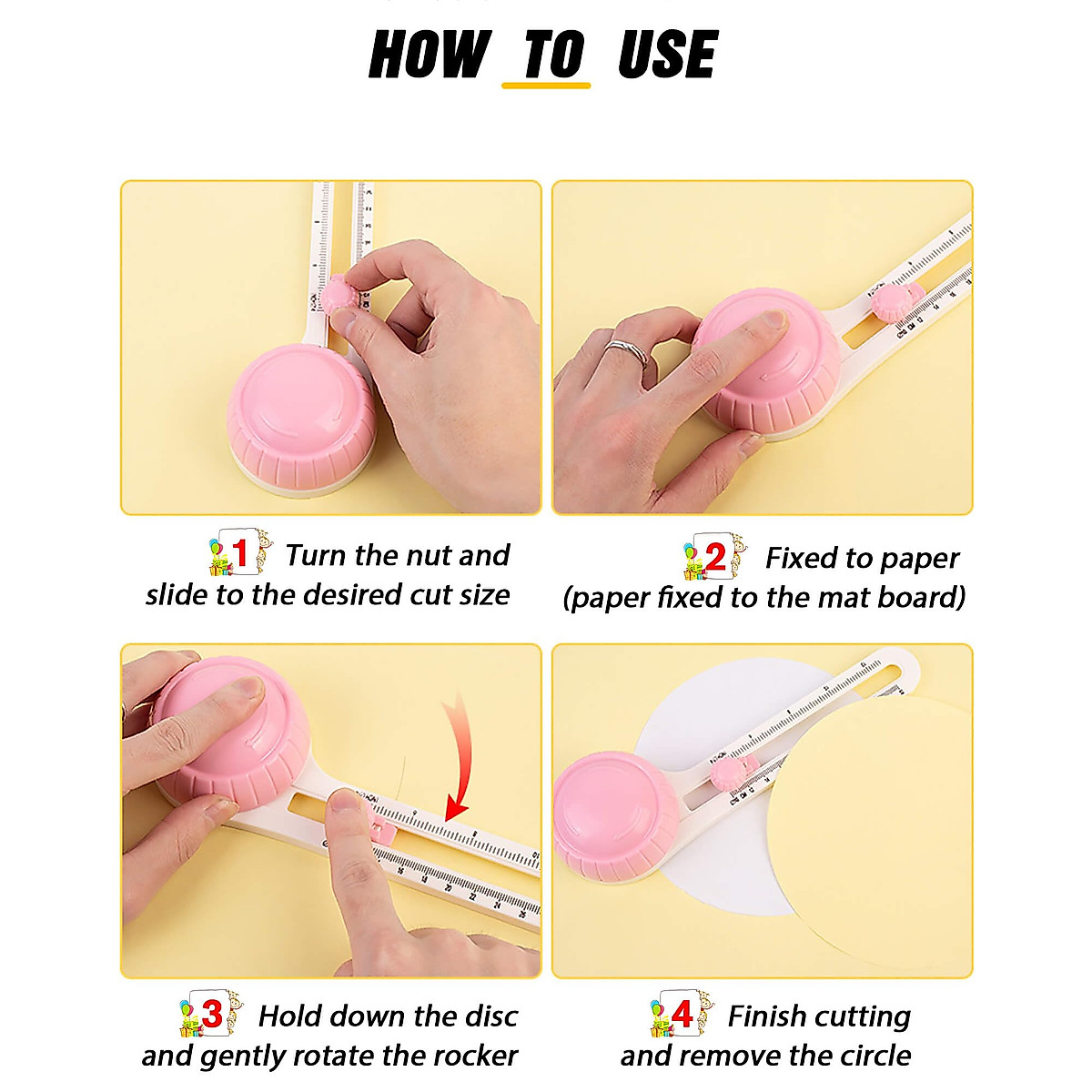 HOW TO USE

1 Turn the nut and slide to the desired cut size

2 Fixed to paper (paper fixed to the mat board)

3 Hold down the disc and gently rotate the rocker

4 Finish cutting and remove the circle