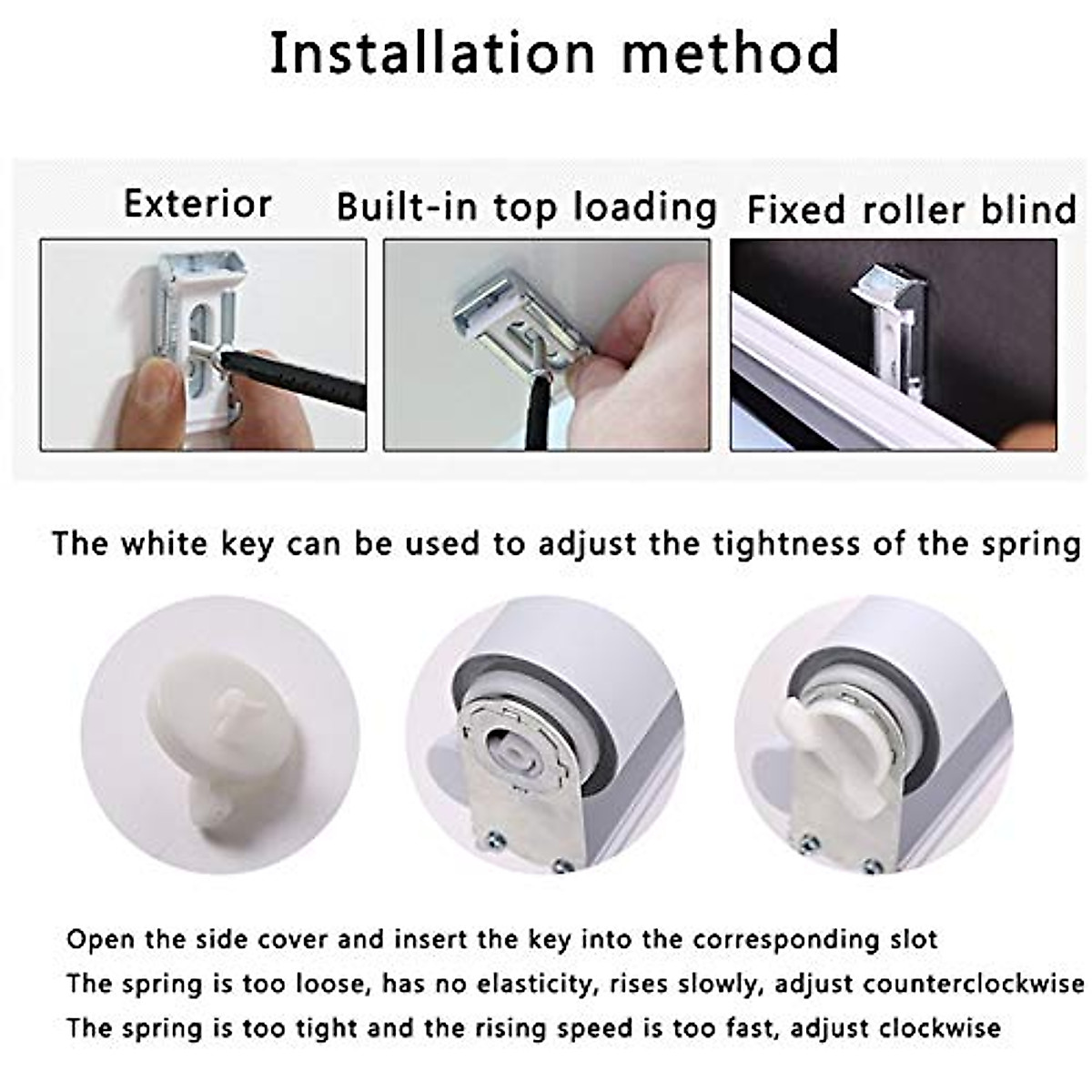 Installation method

Exterior

Built-in top loading

Fixed roller blind

The white key can be used to adjust the tightness of the spring

Open the side cover and insert the key into the corresponding slot
The spring is too loose, has no elasticity, rises slowly, adjust counterclockwise
The spring is too tight and the rising speed is too fast, adjust clockwise