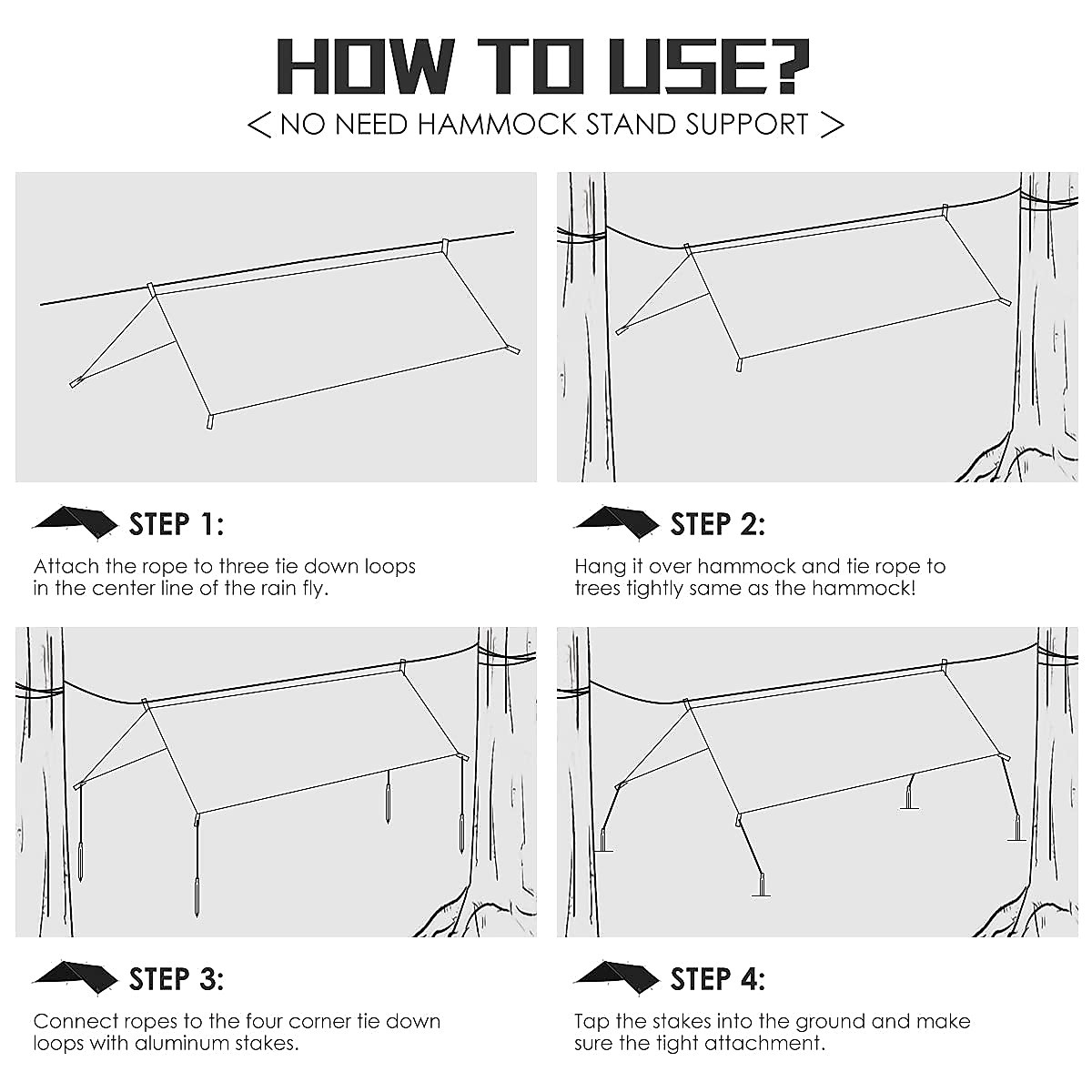 HOW TO USE?

< NO NEED HAMMOCK STAND SUPPORT >

STEP 1:

Attach the rope to three tie down loops in the center line of the rain fly.

STEP 2:

Hang it over hammock and tie rope to trees tightly same as the hammock!

STEP 3:

Connect ropes to the four corner tie down loops with aluminum stakes.

STEP 4:

Tap the stakes into the ground and make sure the tight attachment.