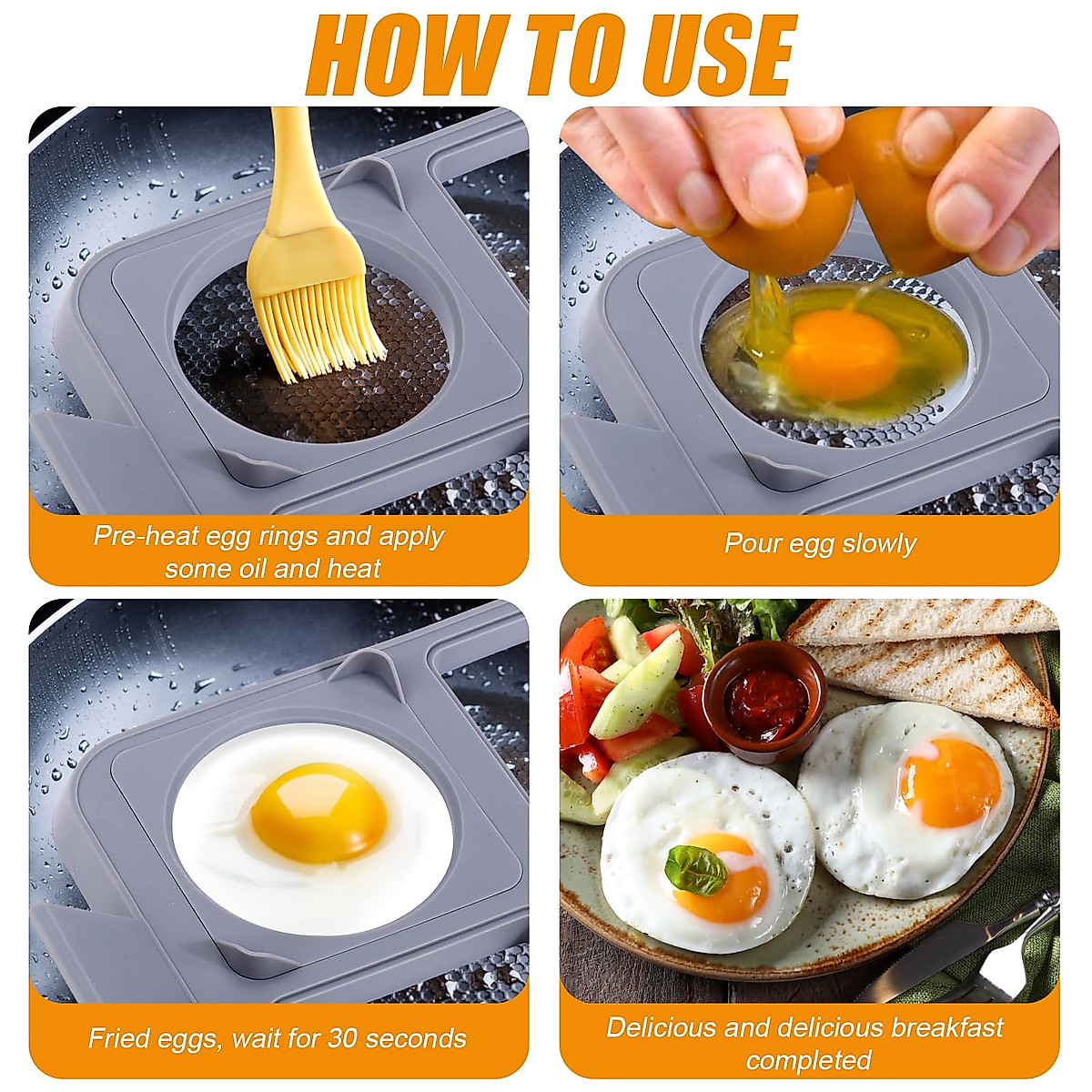 HOW TO USE

Pre-heat egg rings and apply some oil and heat

Pour egg slowly

Fried eggs, wait for 30 seconds

Delicious and delicious breakfast completed