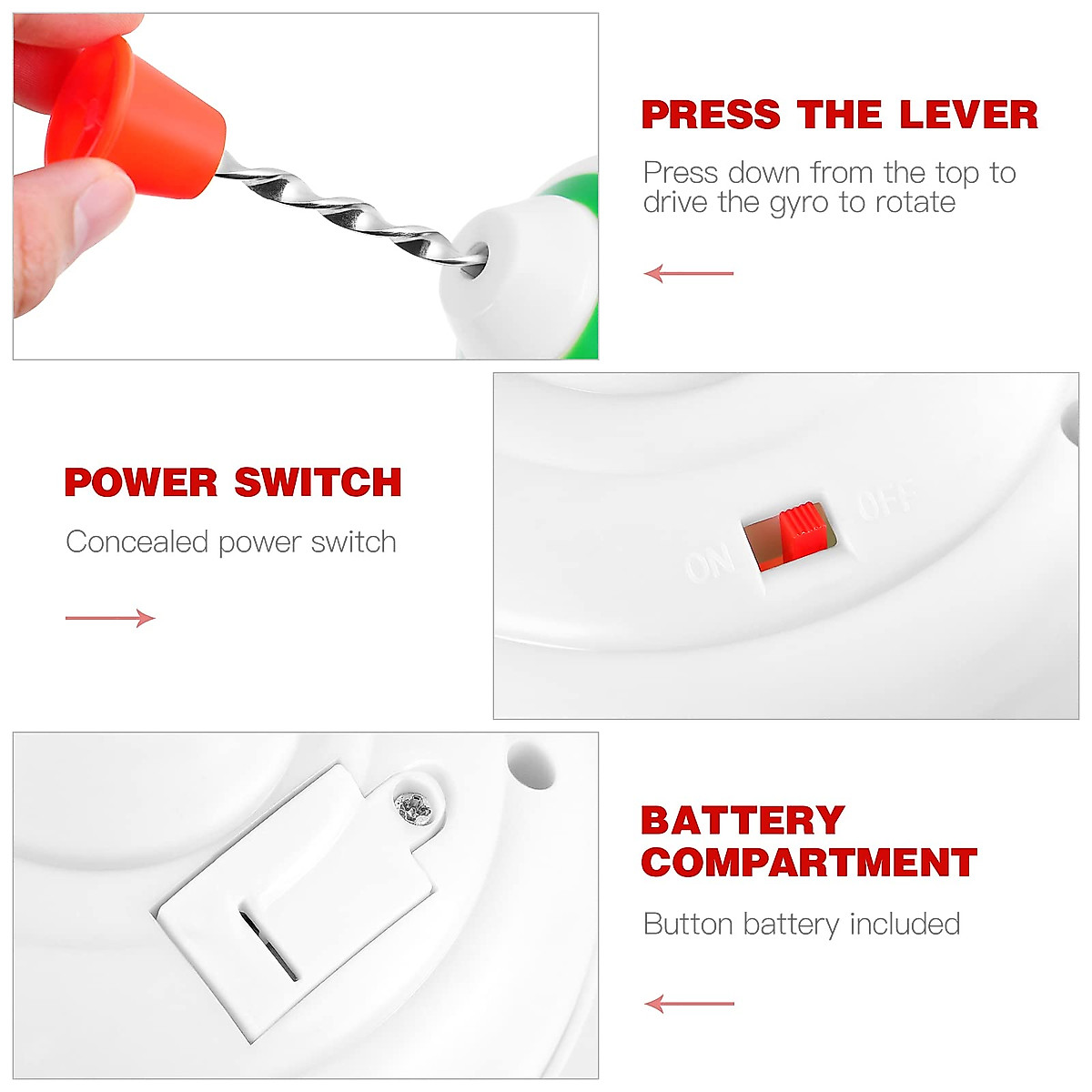 PRESS THE LEVER

Press down from the top to drive the gyro to rotate

POWER SWITCH

Concealed power switch

ON OFF

BATTERY COMPARTMENT

Button battery included