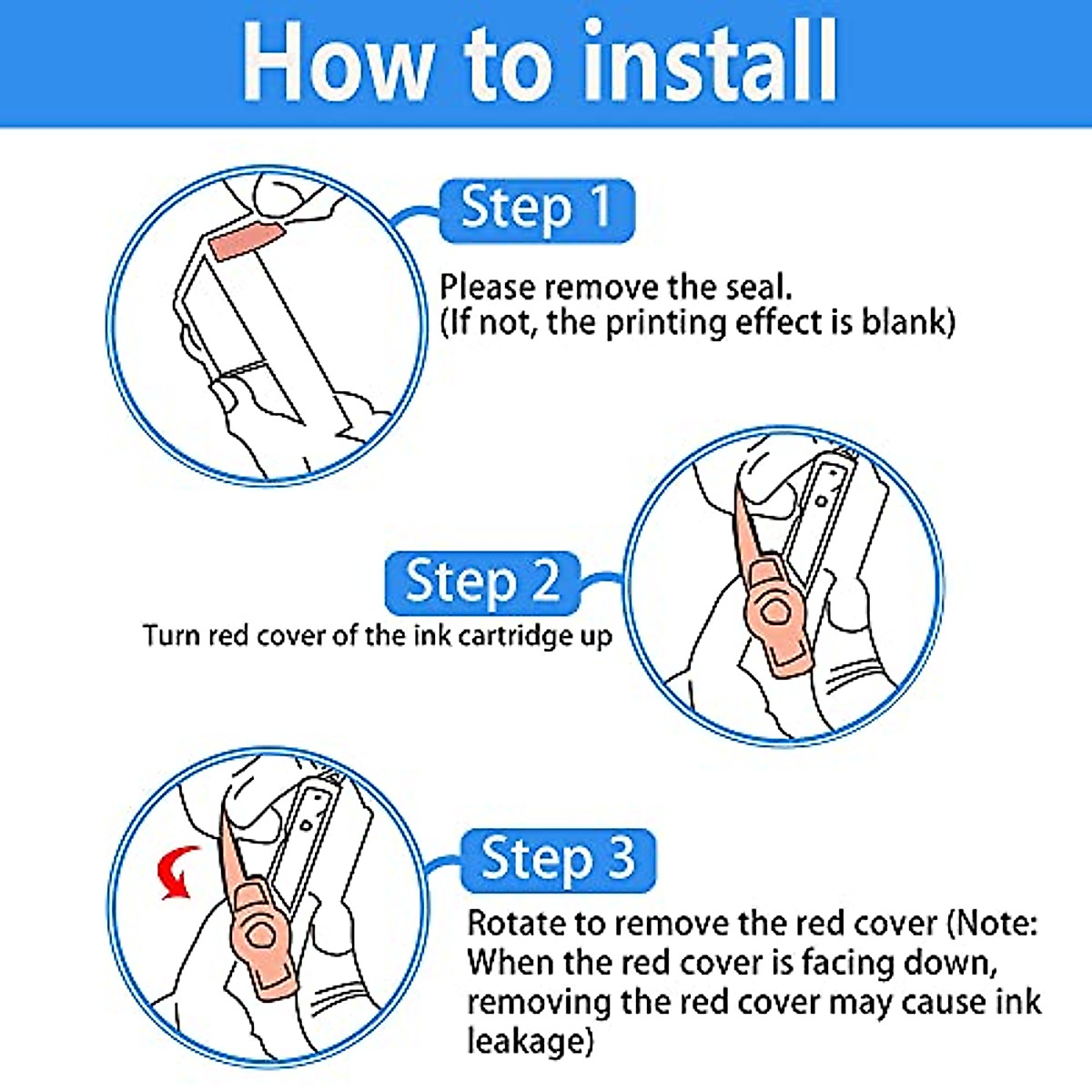 How to install

Step 1

Please remove the seal.
(If not, the printing effect is blank)

Step 2

Turn red cover of the ink cartridge up

Step 3

Rotate to remove the red cover (Note: When the red cover is facing down, removing the red cover may cause ink leakage)