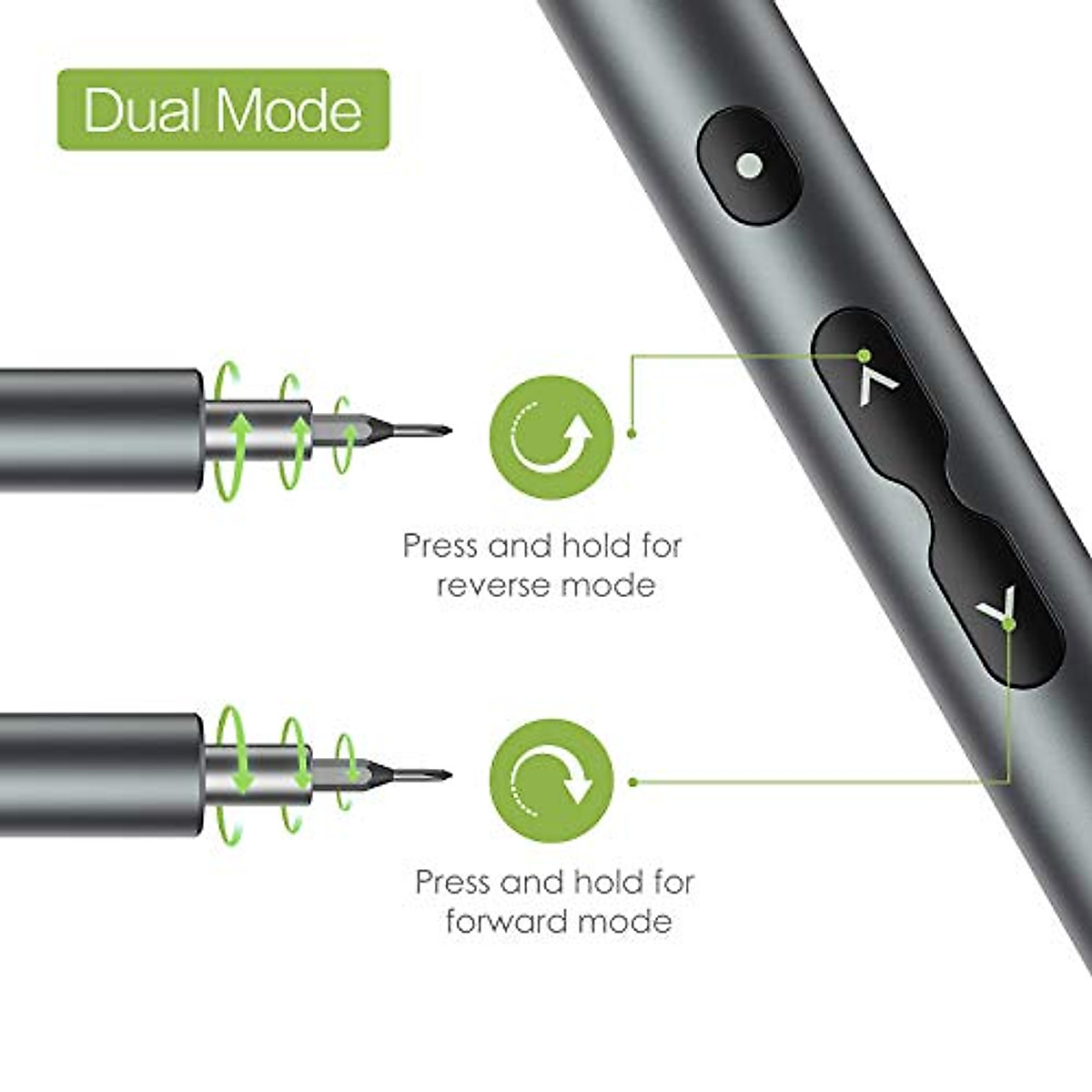 Dual Mode

Press and hold for reverse mode

Press and hold for forward mode