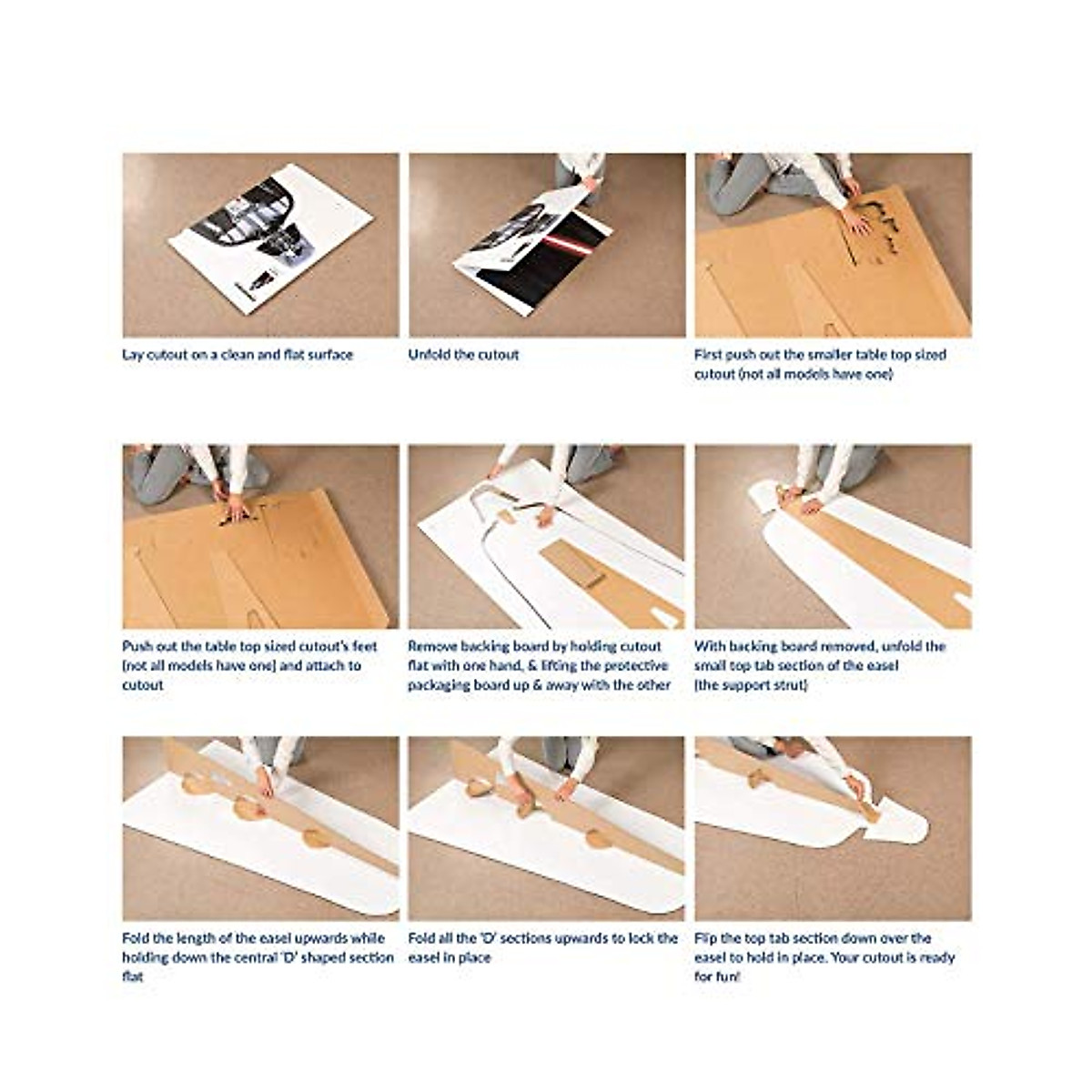 Lay cutout on a clean and flat surface

Unfold the cutout

First push out the smaller table top sized cutout (not all models have one)

Push out the table top sized cutout's feet (not all models have one) and attach to cutout

Remove backing board by holding cutout flat with one hand, & lifting the protective packaging board up & away with the other

With backing board removed, unfold the small top tab section of the easel (the support strut)

Fold the length of the easel upwards while holding down the central 'D' shaped section flat

Fold all the 'D' sections upwards to lock the easel in place

Flip the top tab section down over the easel to hold in place. Your cutout is ready for fun!