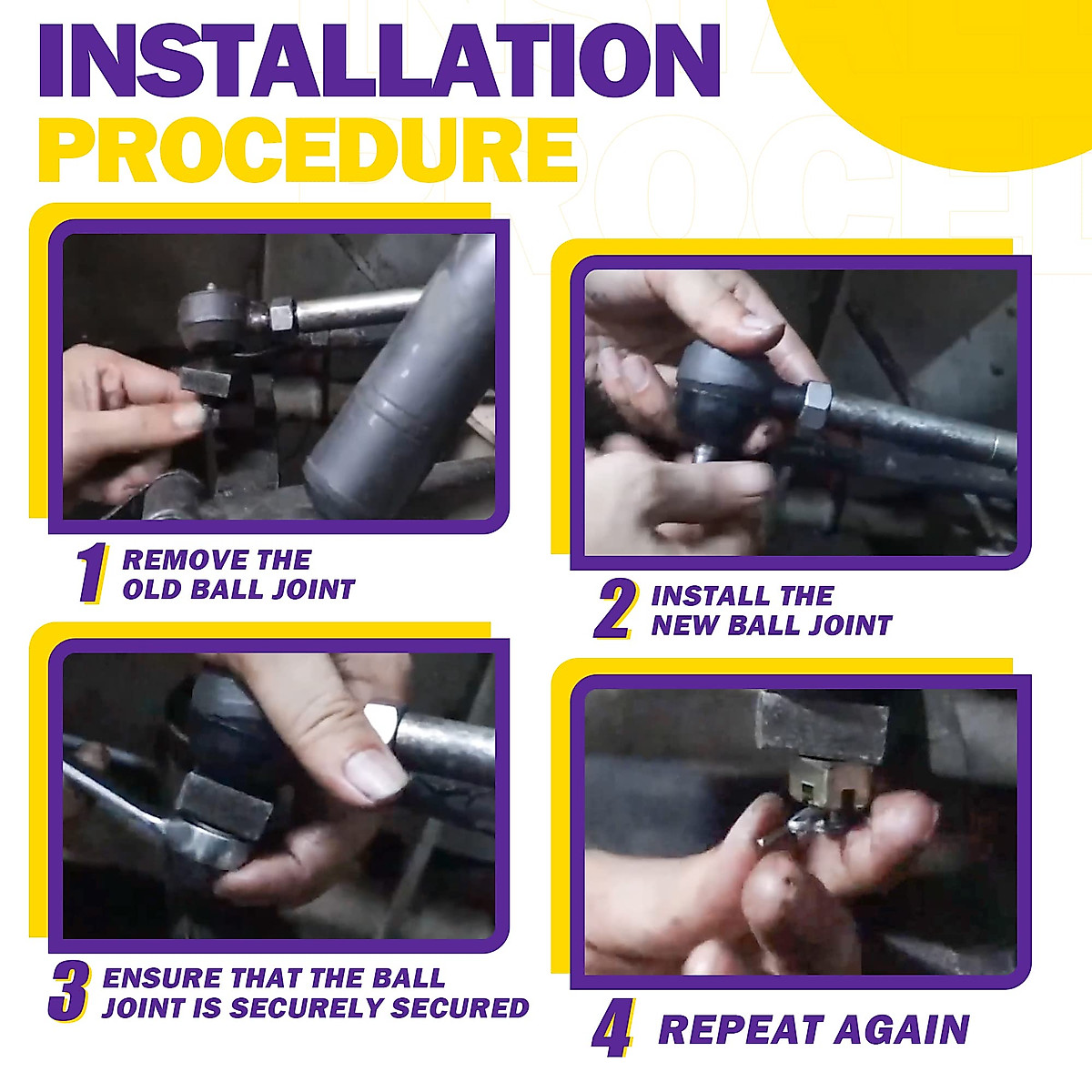 INSTALLATION PROCEDURE

1 REMOVE THE OLD BALL JOINT

2 INSTALL THE NEW BALL JOINT

3 ENSURE THAT THE BALL JOINT IS SECURELY SECURED

4 REPEAT AGAIN