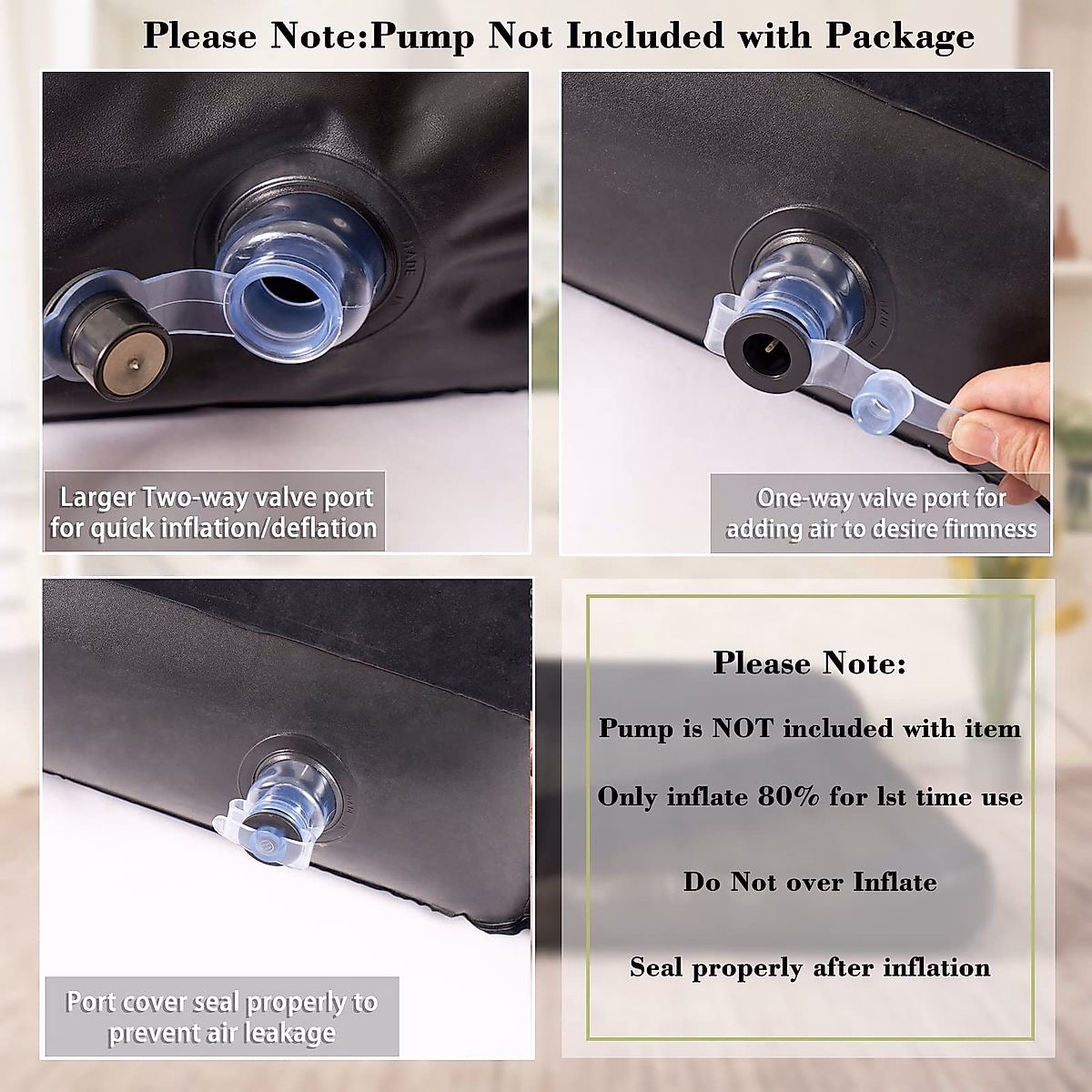 Please Note:Pump Not Included with Package

Larger Two-way valve port for quick inflation/deflation

One-way valve port for adding air to desire firmness

Port cover seal properly to prevent air leakage

Please Note:

Pump is NOT included with item

Only inflate 80% for lst time use

Do Not over Inflate

Seal properly after inflation