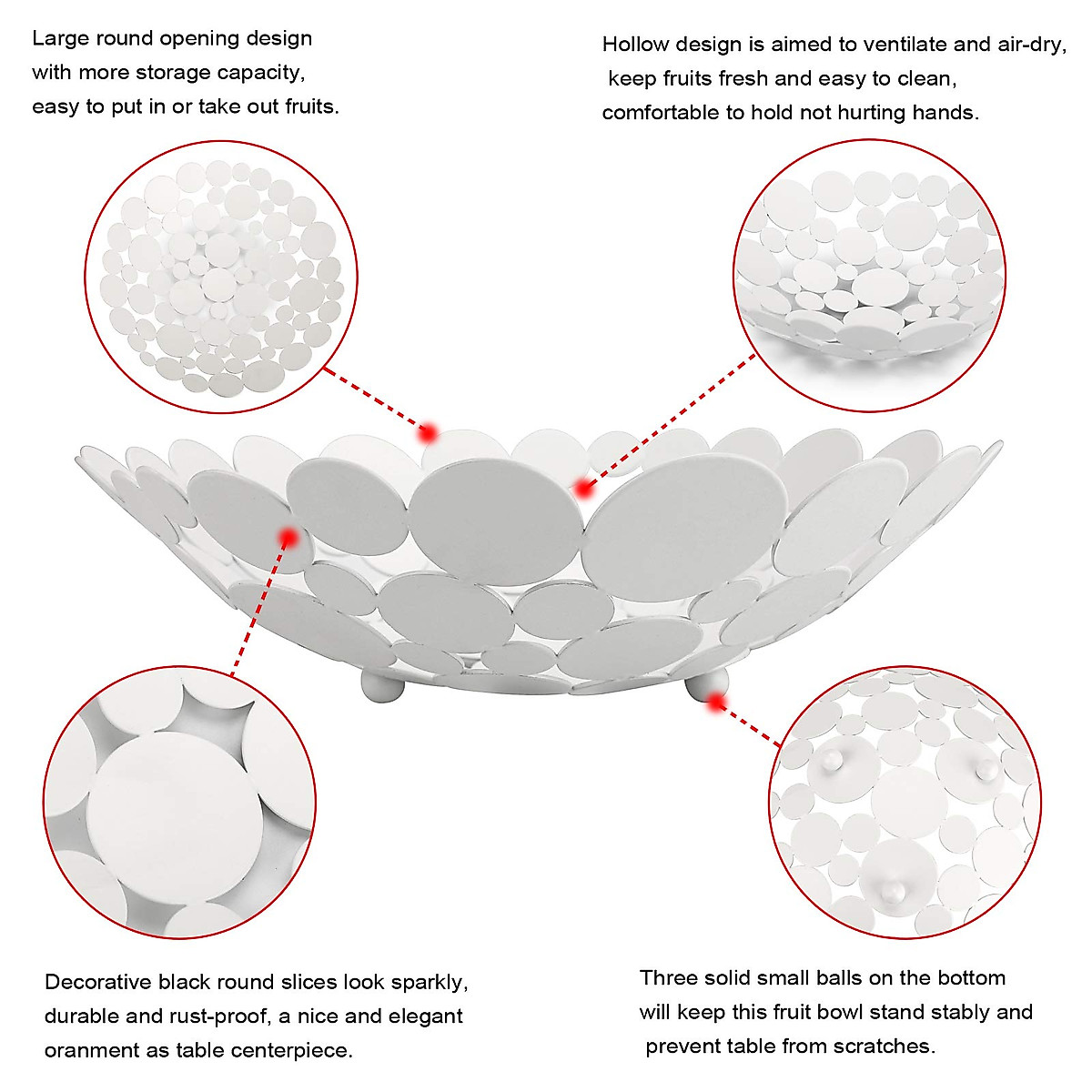 Large round opening design with more storage capacity, easy to put in or take out fruits.

Hollow design is aimed to ventilate and air-dry, keep fruits fresh and easy to clean, comfortable to hold not hurting hands.

Decorative black round slices look sparkly, durable and rust-proof, a nice and elegant oranment as table centerpiece.

Three solid small balls on the bottom will keep this fruit bowl stand stably and prevent table from scratches.