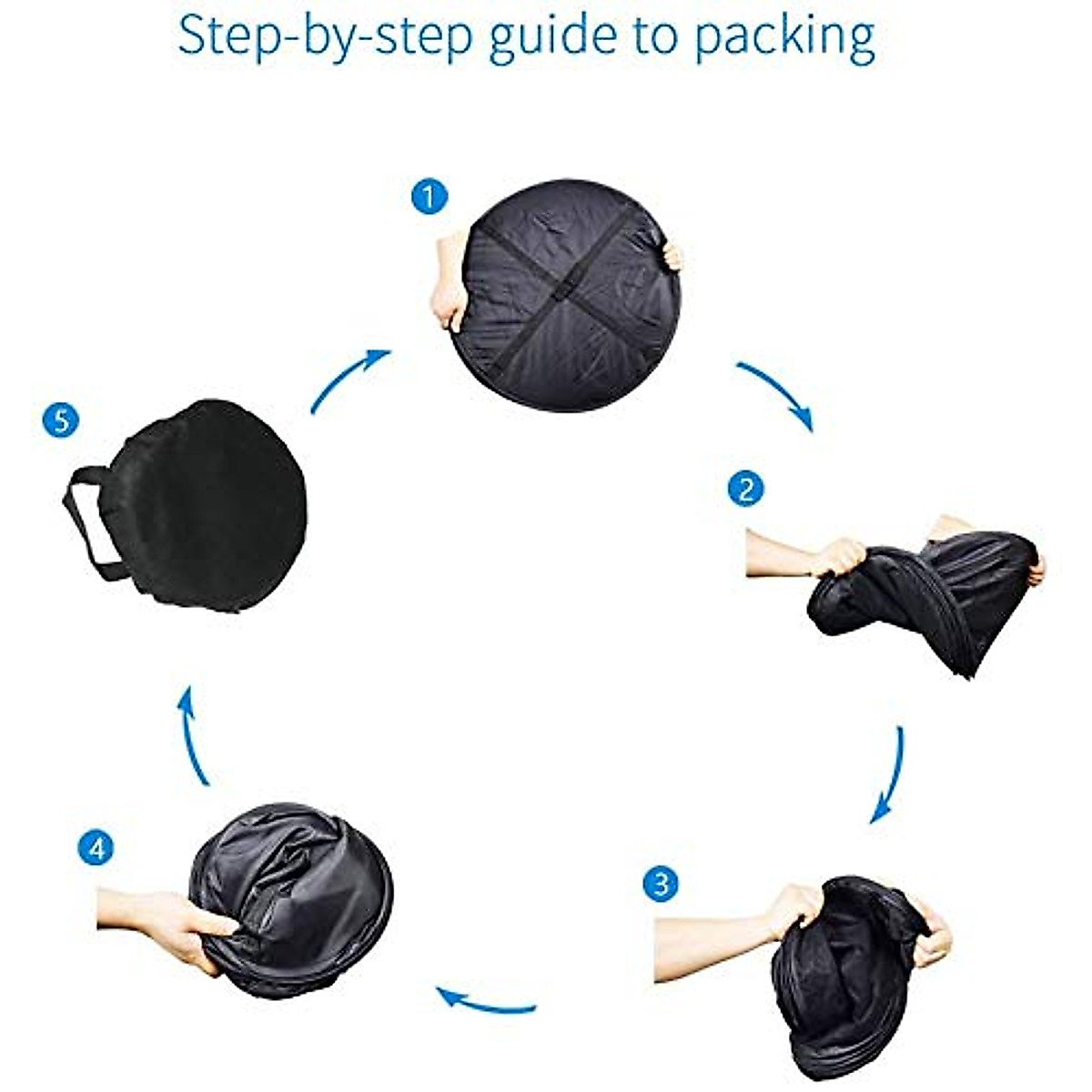 Step-by-step guide to packing

1

2

3

4

5