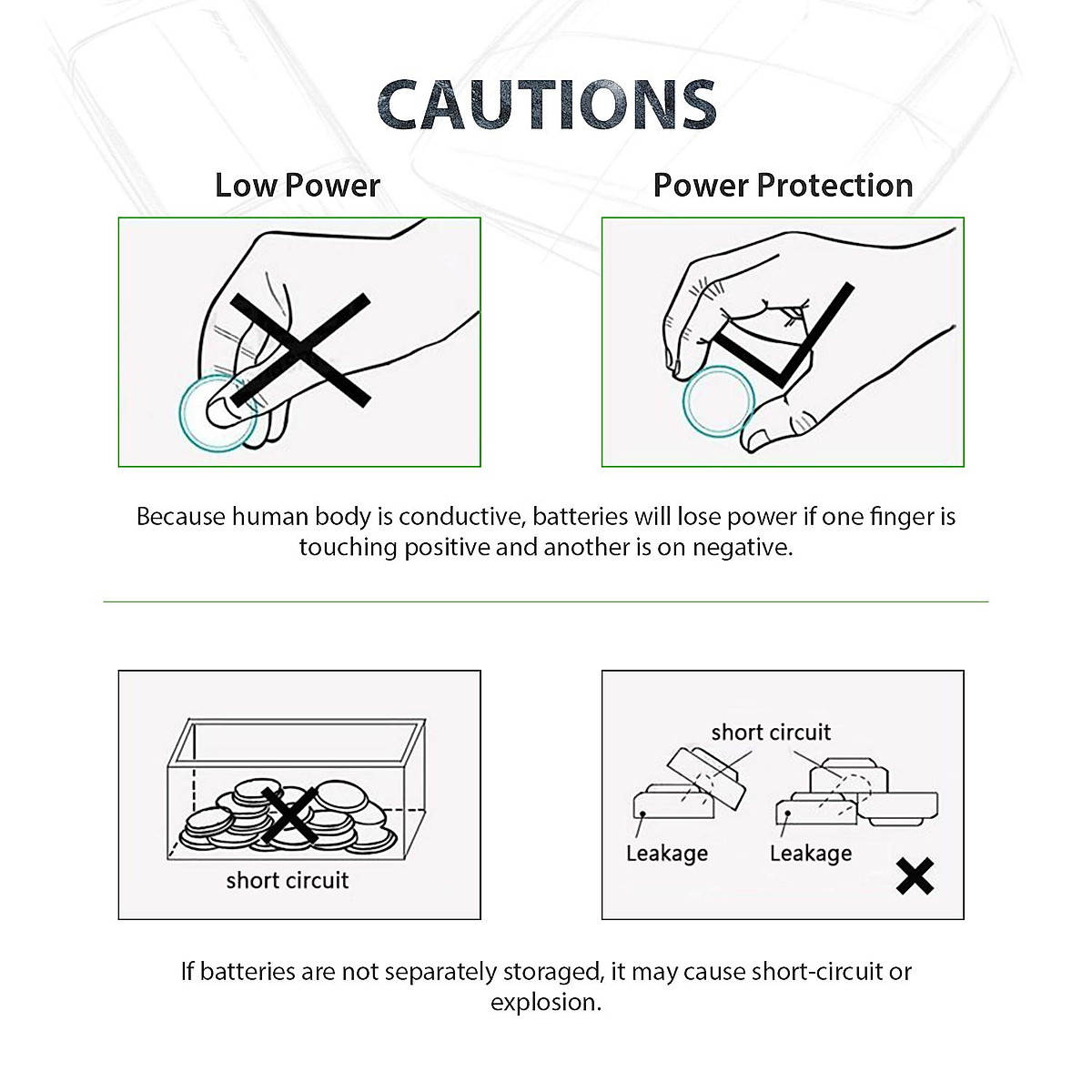 CAUTIONS

Low Power

Power Protection

Because human body is conductive, batteries will lose power if one finger is touching positive and another is on negative.

short circuit

short circuit

Leakage

Leakage

If batteries are not separately storaged, it may cause short-circuit or explosion.