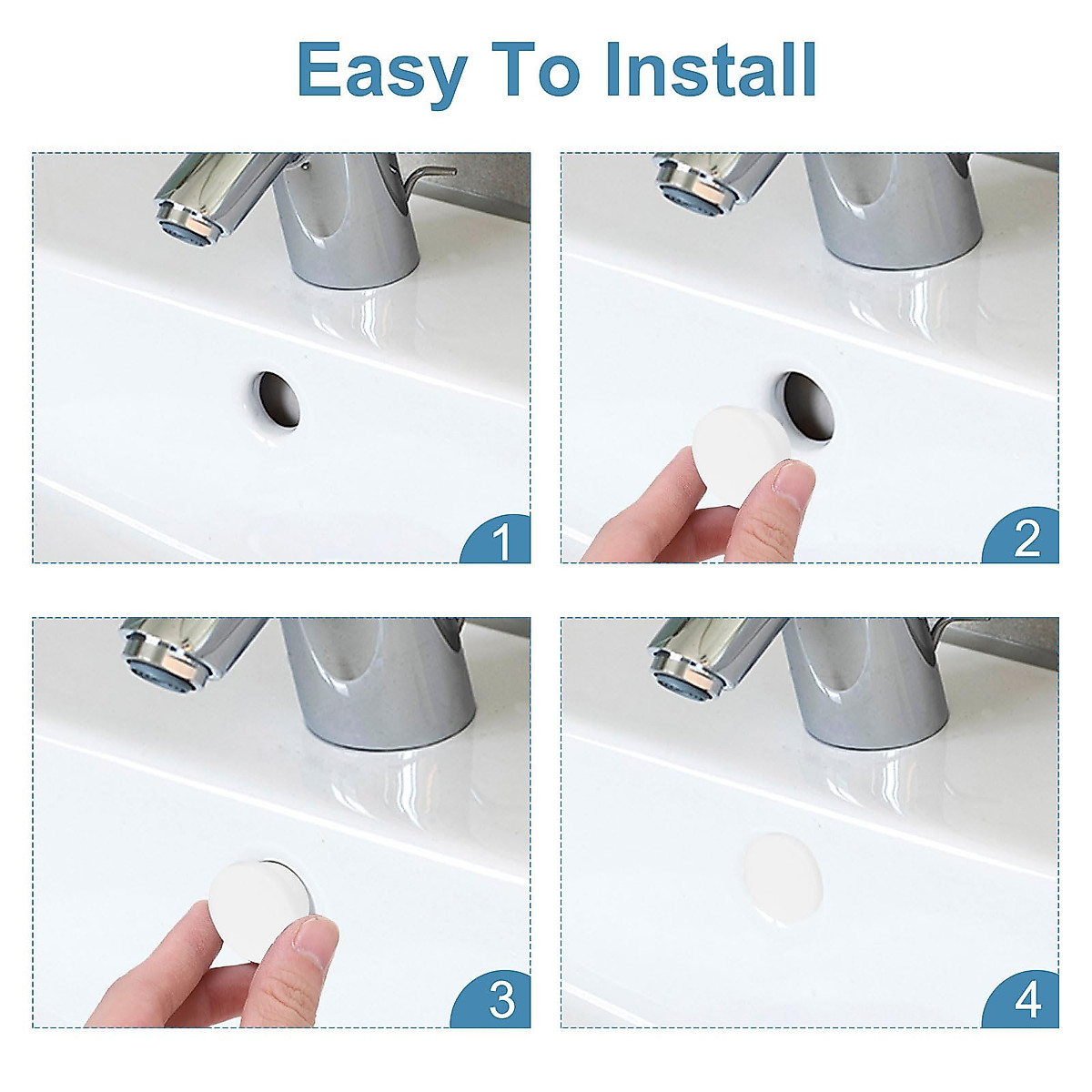 Easy To Install

1

2

3

4