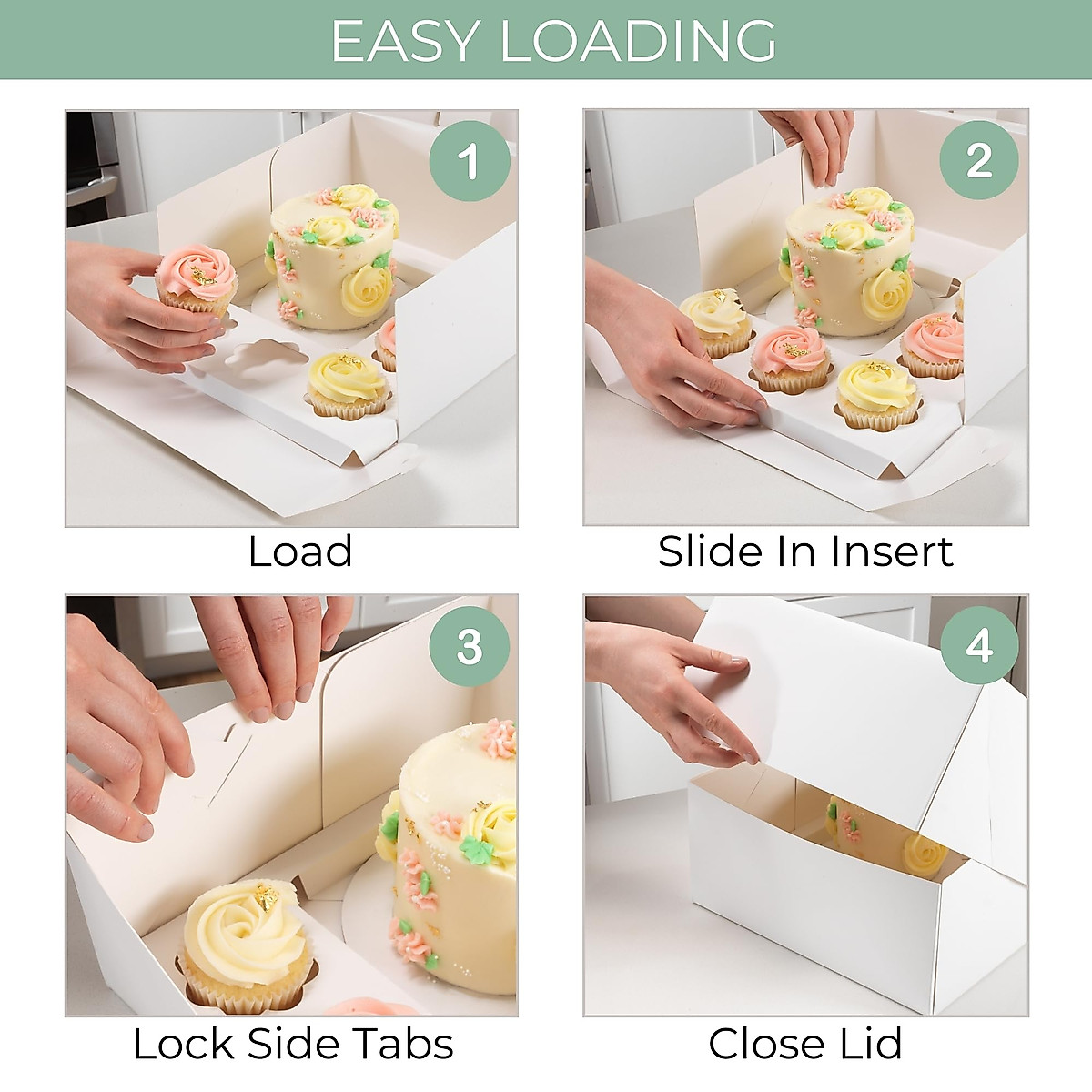 EASY LOADING

1

Load

2

Slide In Insert

3

Lock Side Tabs

4

Close Lid