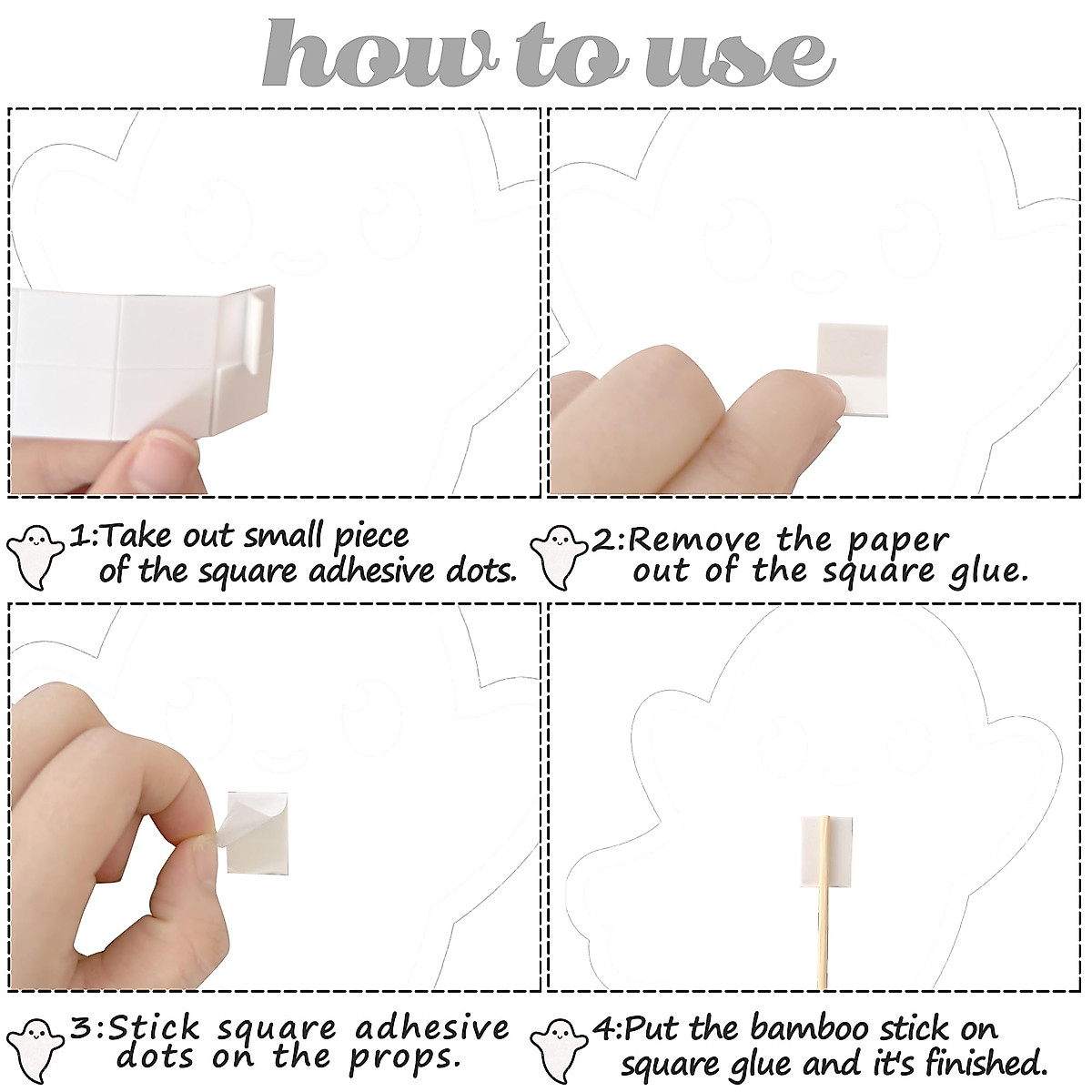 how to use

1:Take out small piece of the square adhesive dots.

2:Remove the paper out of the square glue.

3:Stick square adhesive dots on the props.

4:Put the bamboo stick on square glue and it's finished.