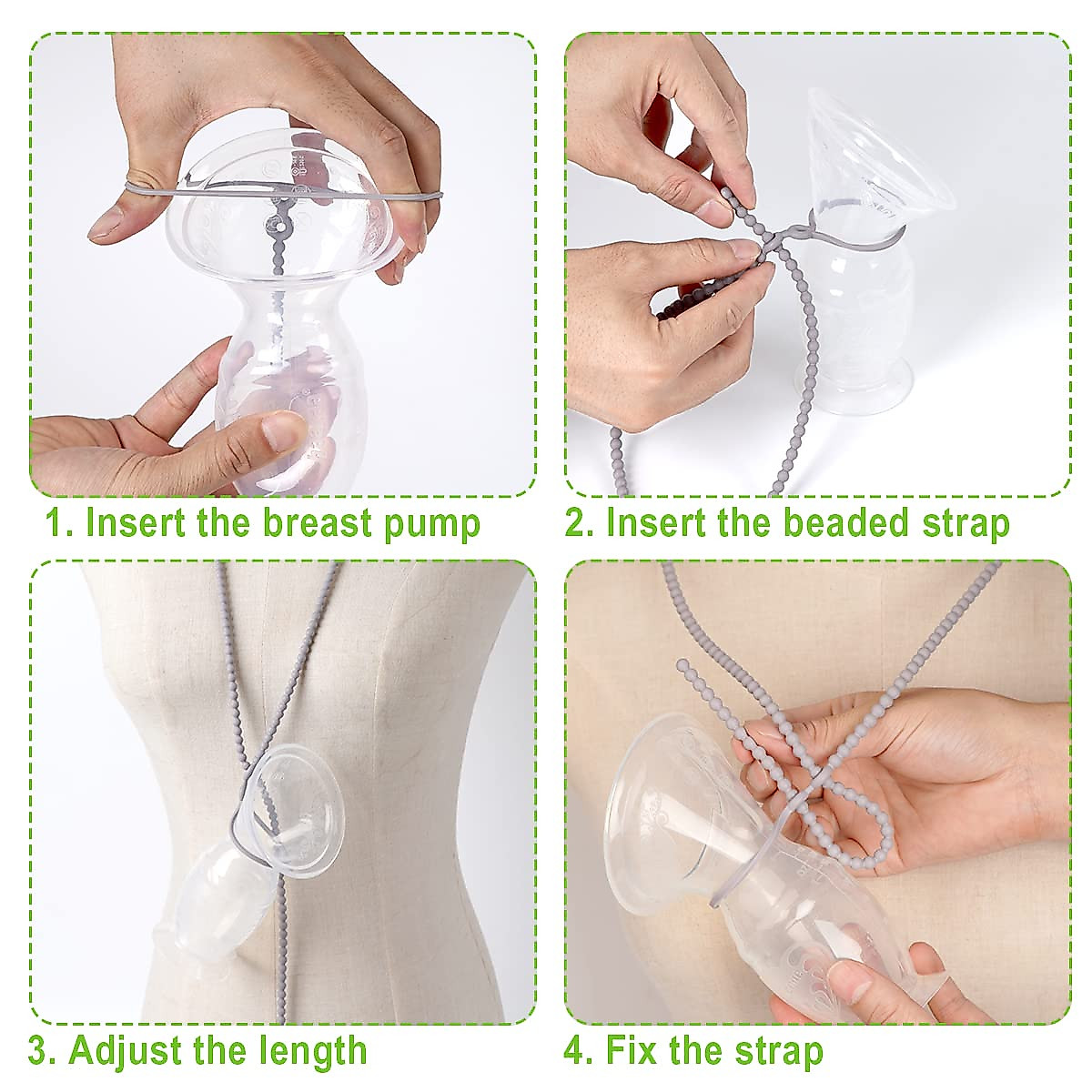 1. Insert the breast pump

2. Insert the beaded strap

3. Adjust the length

4. Fix the strap