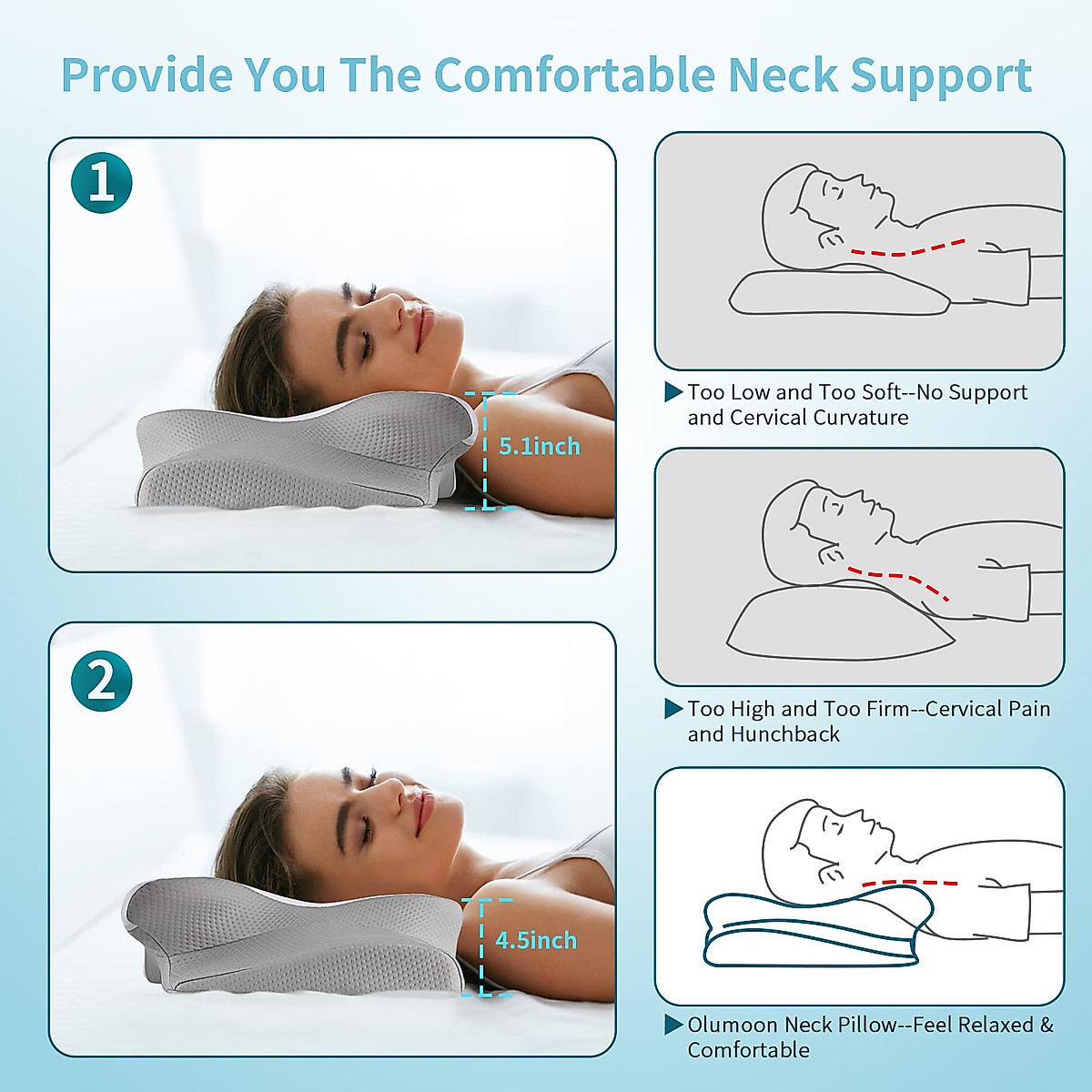 Provide You The Comfortable Neck Support

1

5.1inch

2

4.5inch

Too Low and Too Soft--No Support and Cervical Curvature

Too High and Too Firm--Cervical Pain and Hunchback

Olumoon Neck Pillow--Feel Relaxed & Comfortable