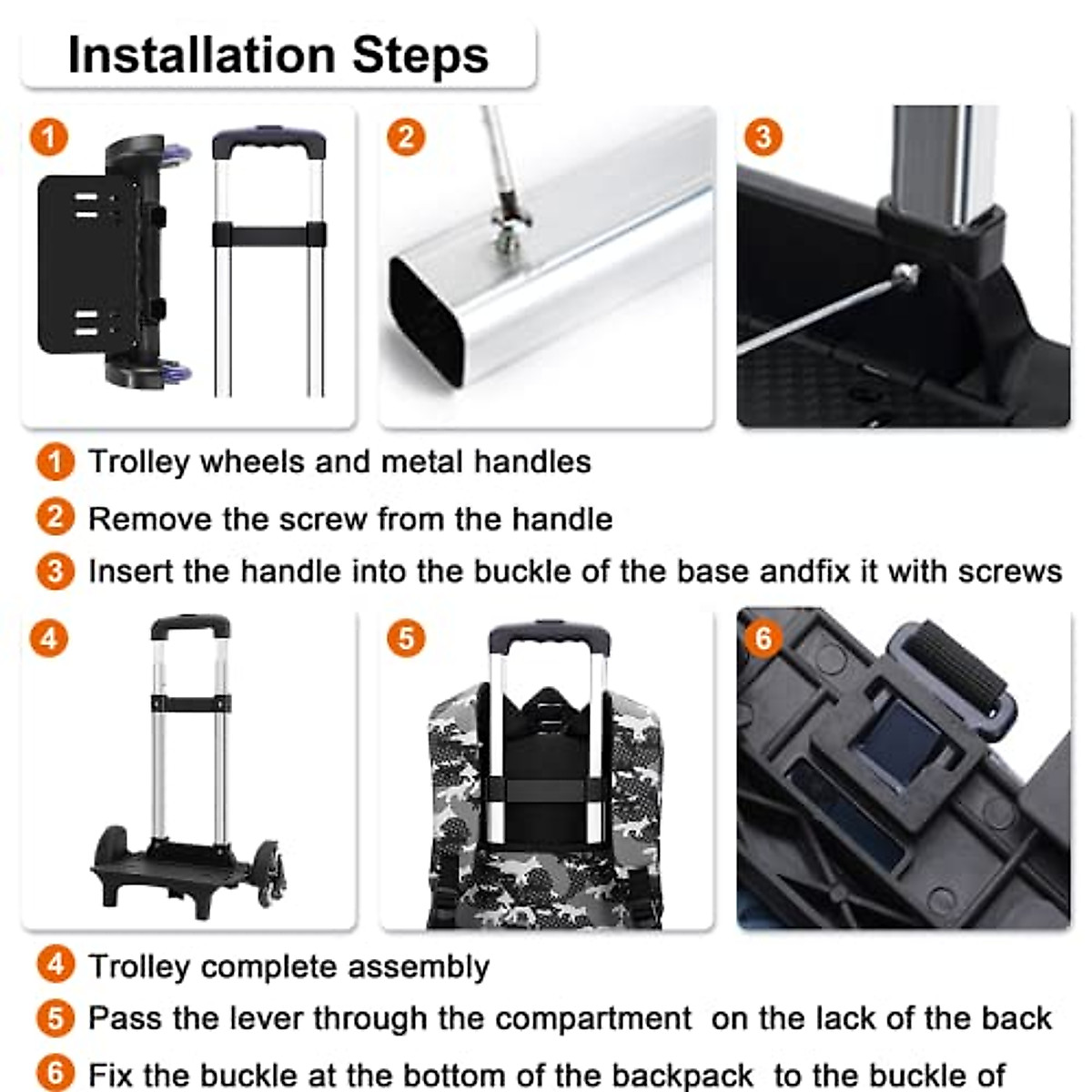 Installation Steps

1

2

3

1 Trolley wheels and metal handles

2 Remove the screw from the handle

3 Insert the handle into the buckle of the base andfix it with screws

4

5

6

4 Trolley complete assembly

5 Pass the lever through the compartment on the lack of the back

6 Fix the buckle at the bottom of the backpack to the buckle of