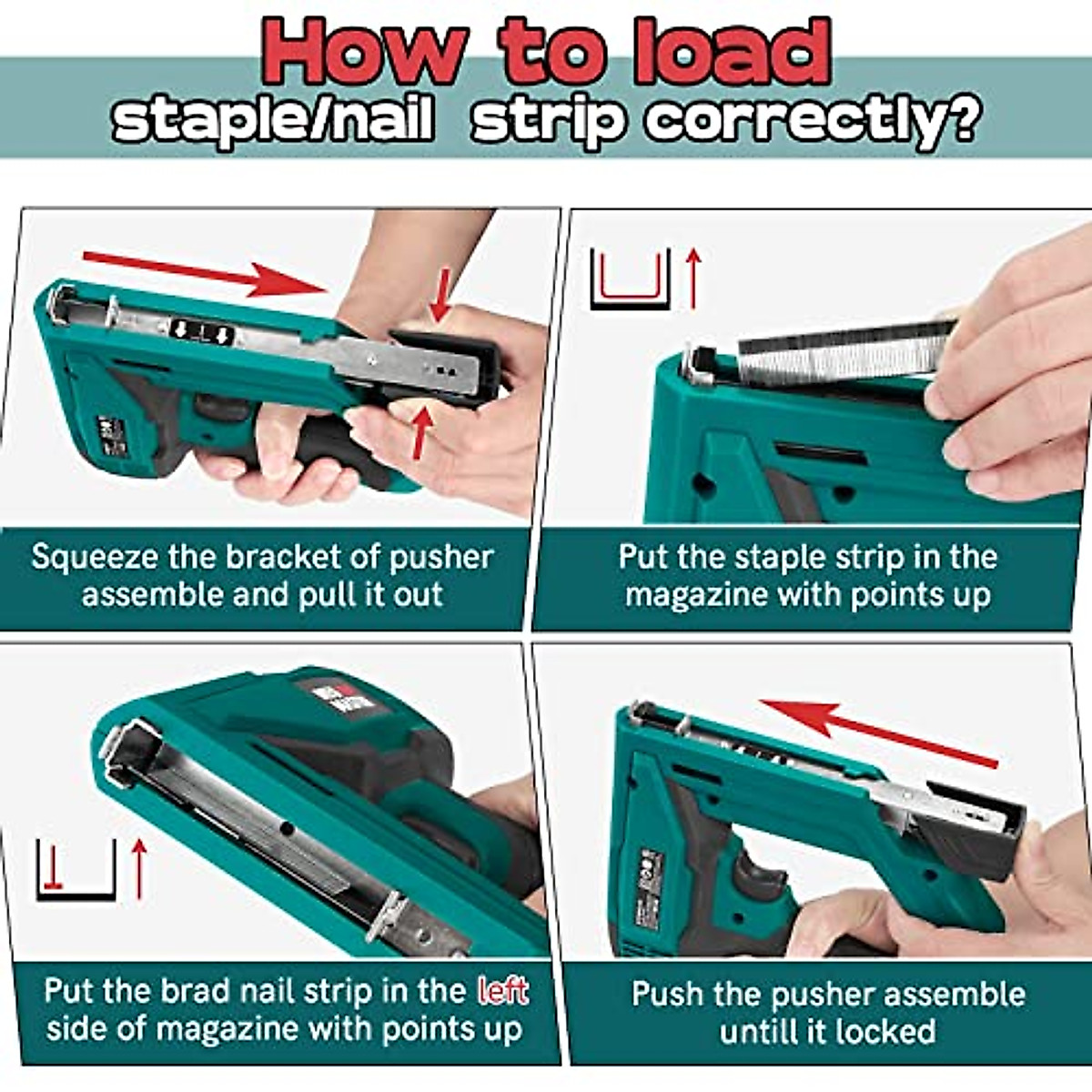 How to load staple/nail strip correctly?

Squeeze the bracket of pusher assemble and pull it out

Put the staple strip in the magazine with points up

Put the brad nail strip in the left side of magazine with points up

Push the pusher assemble untill it locked