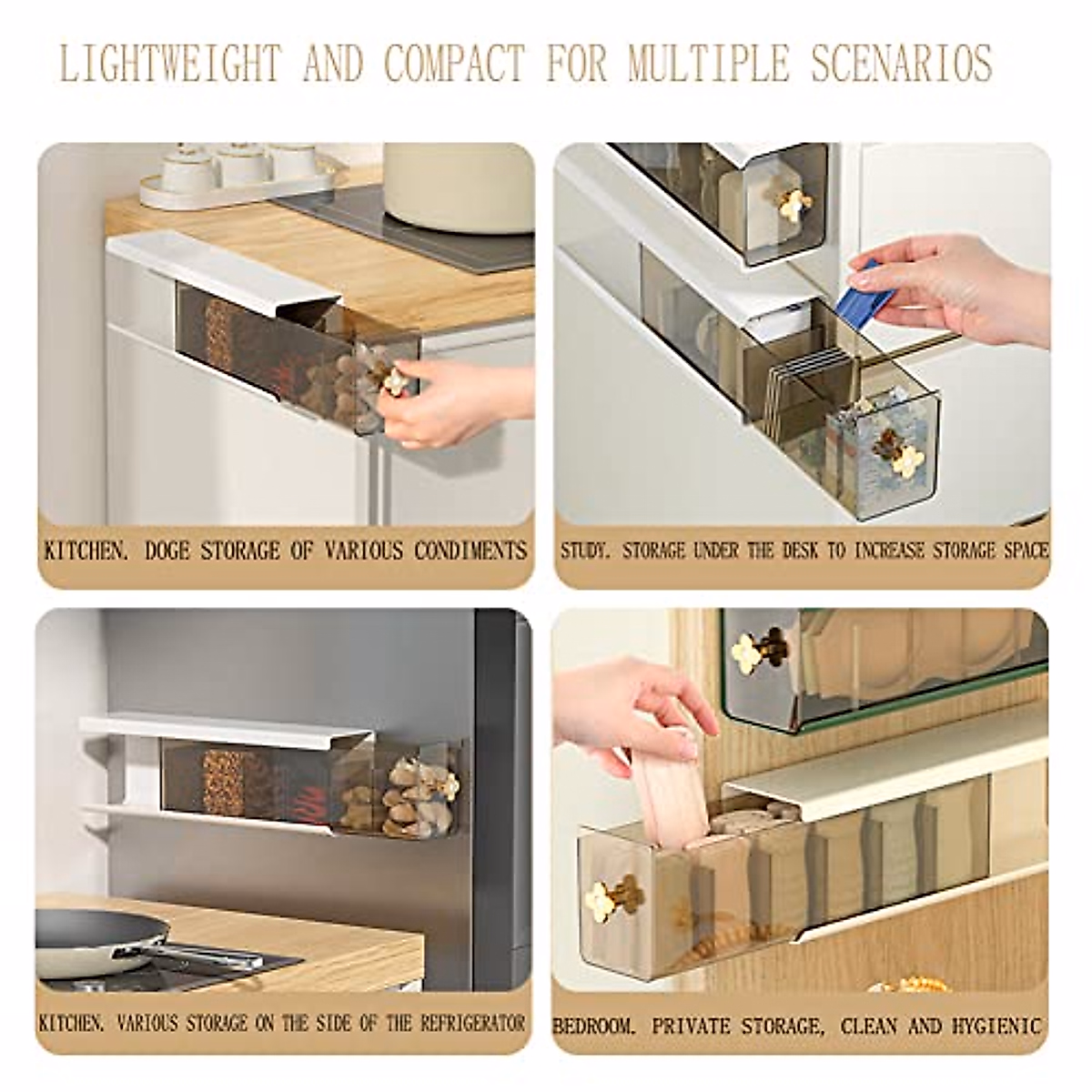 LIGHTWEIGHT AND COMPACT FOR MULTIPLE SCENARIOS

KITCHEN. DOGE STORAGE OF VARIOUS CONDIMENTS

STUDY. STORAGE UNDER THE DESK TO INCREASE STORAGE SPACE

KITCHEN. VARIOUS STORAGE ON THE SIDE OF THE REFRIGERATOR

BEDROOM. PRIVATE STORAGE, CLEAN AND HYGIENIC